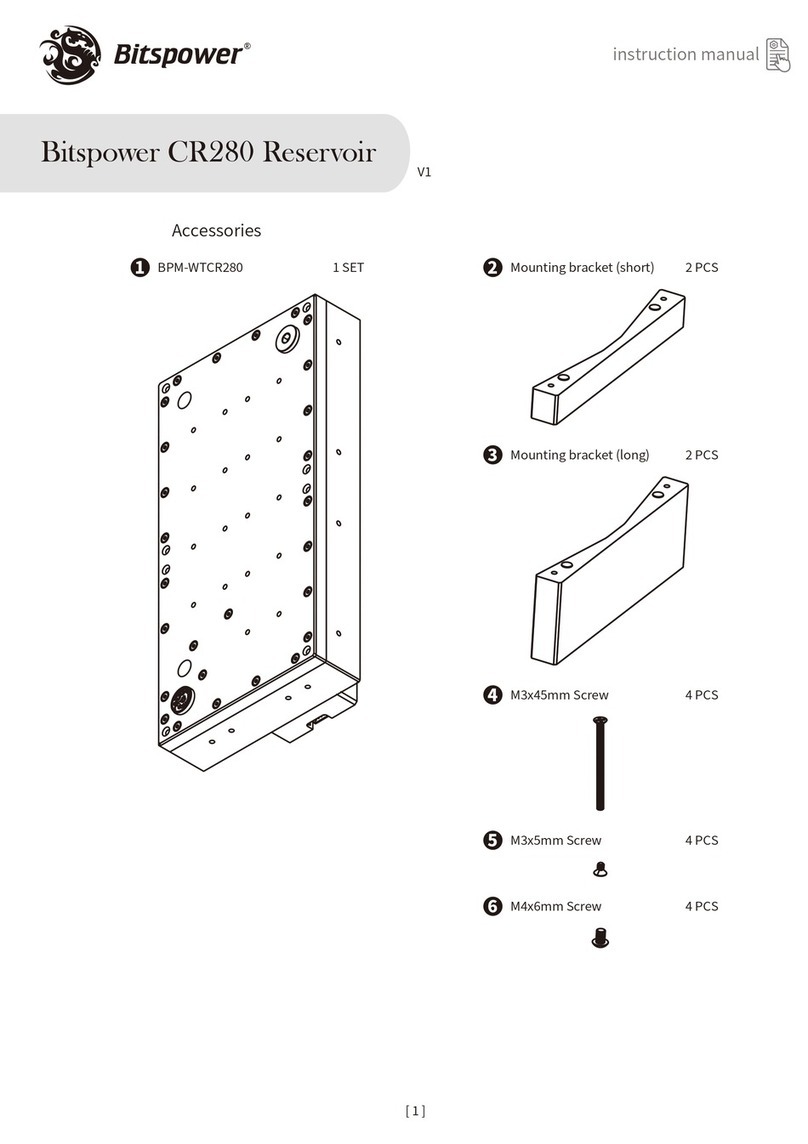 Bitspower®

instruction manual

Bitspower CR280 Reservoir

V1

Accessories

1 BPM-WTCR280 1 SET

2 Mounting bracket (short) 2 PCS

3 Mounting bracket (long) 2 PCS

4 M3x45mm Screw 4 PCS

5 M3x5mm Screw 4 PCS

6 M4x6mm Screw 4 PCS

[ 1 ]