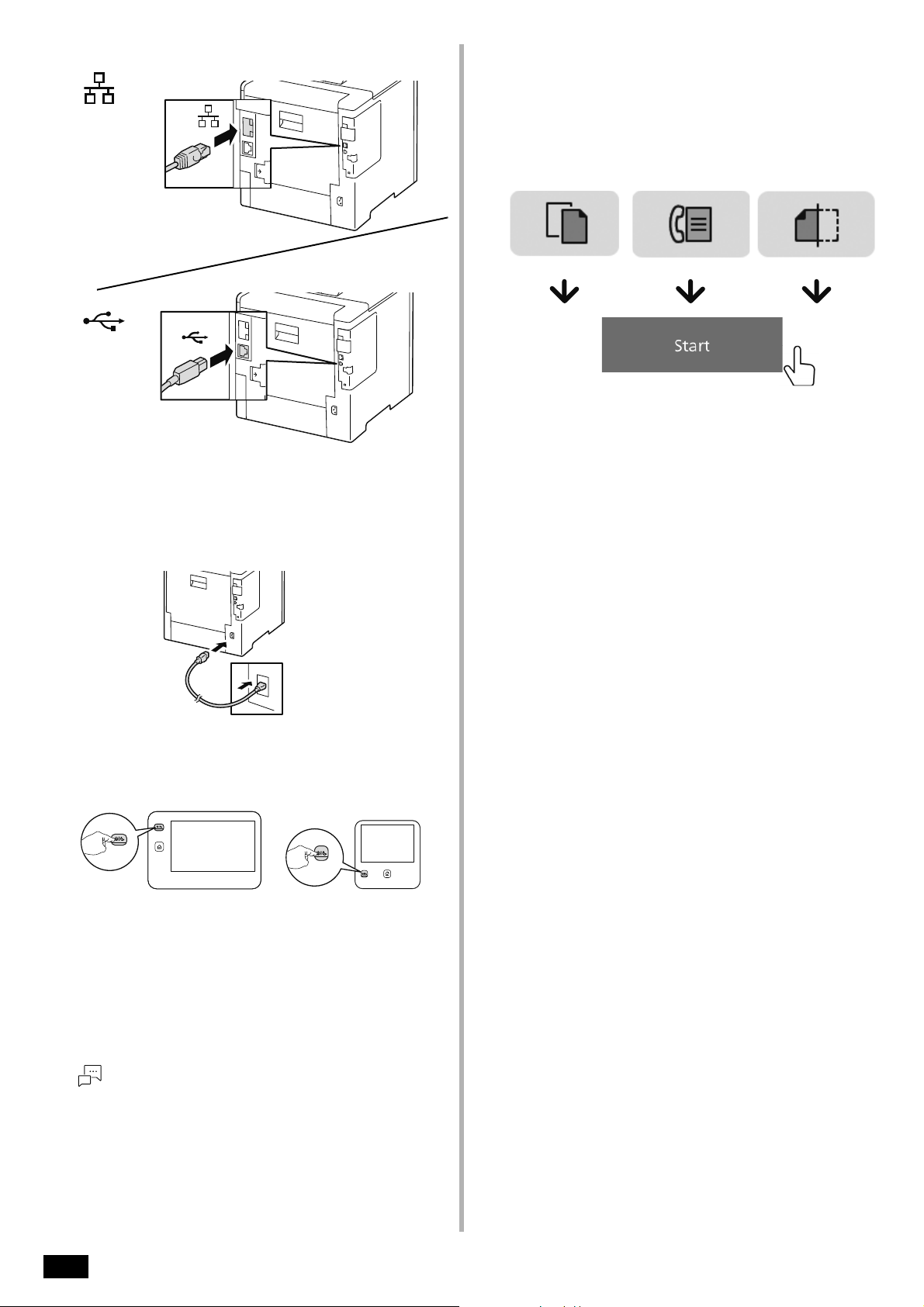 Start