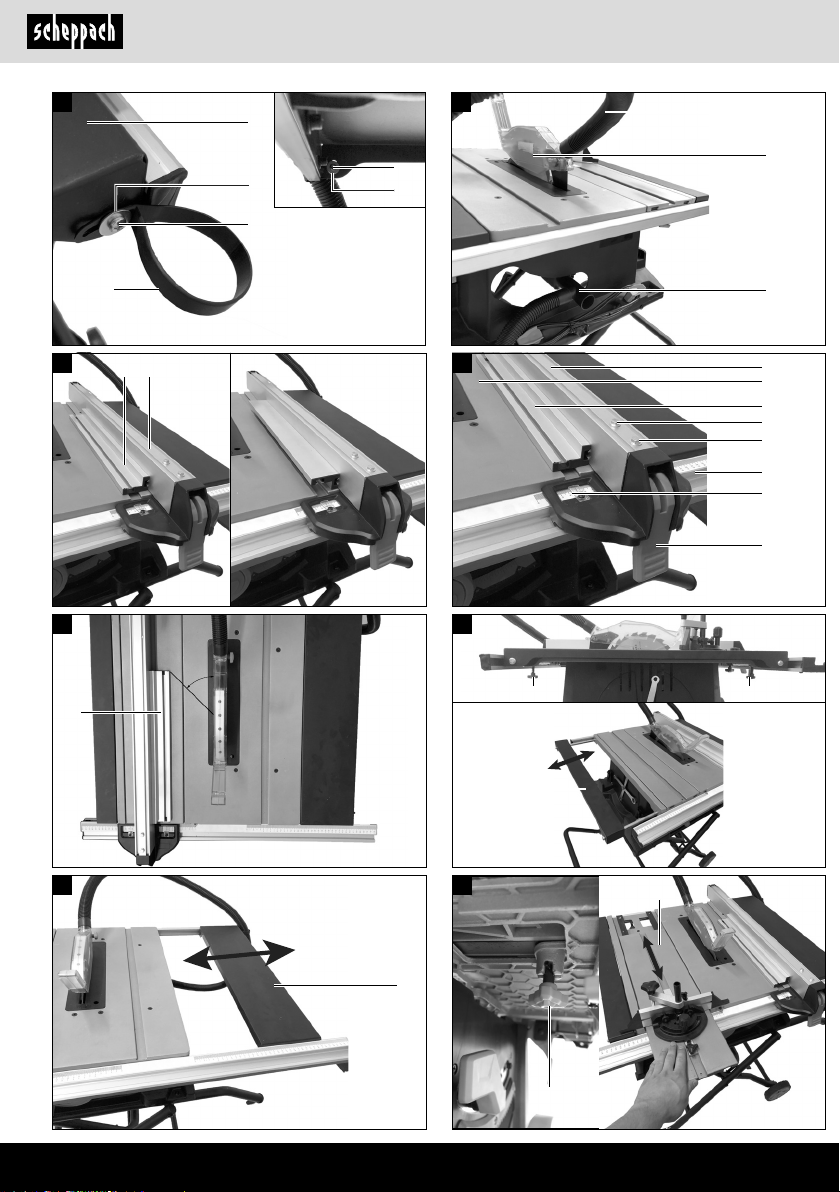 scheppach