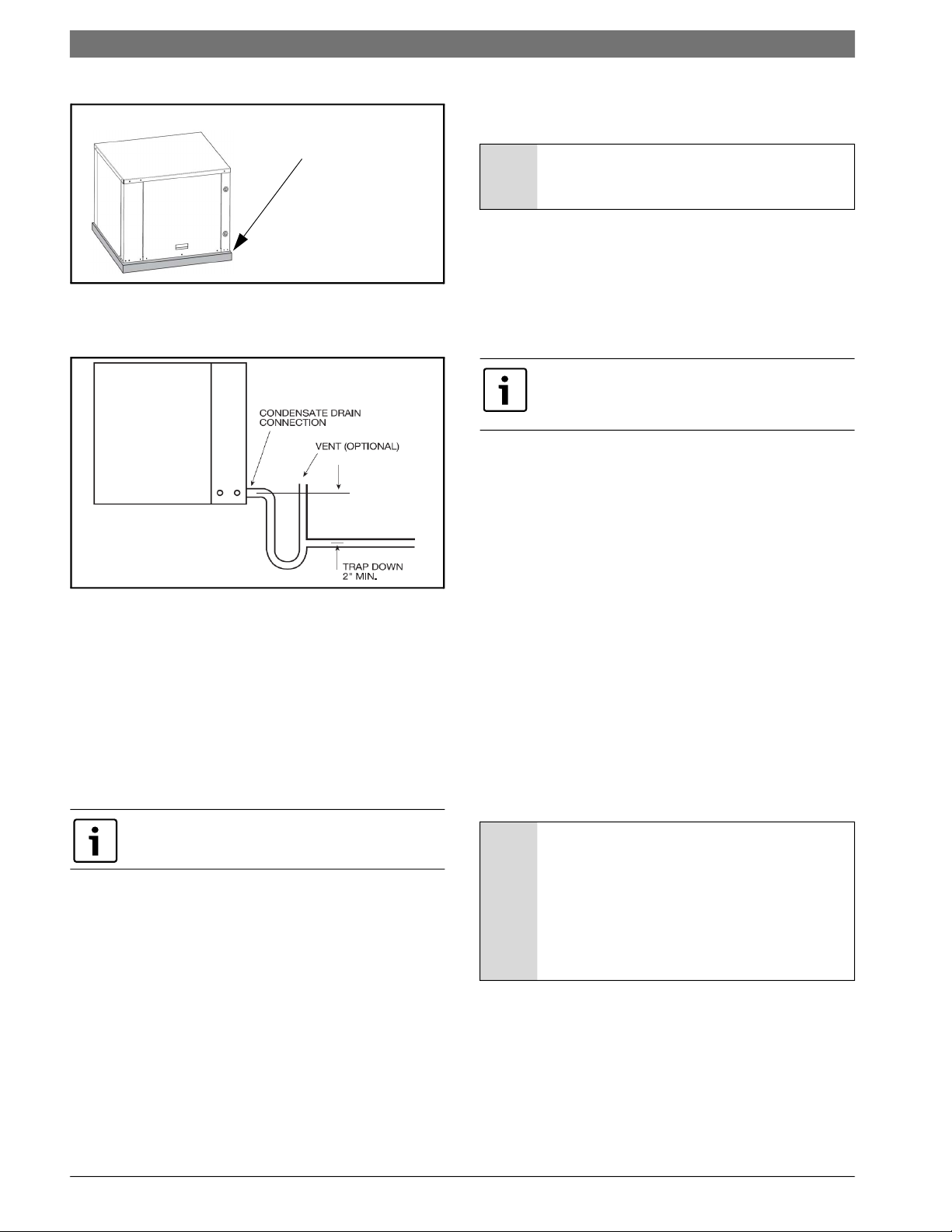 CONDENSATE DRAIN CONNECTION

VENT (OPTIONAL)

TRAP DOWN 2" MIN.