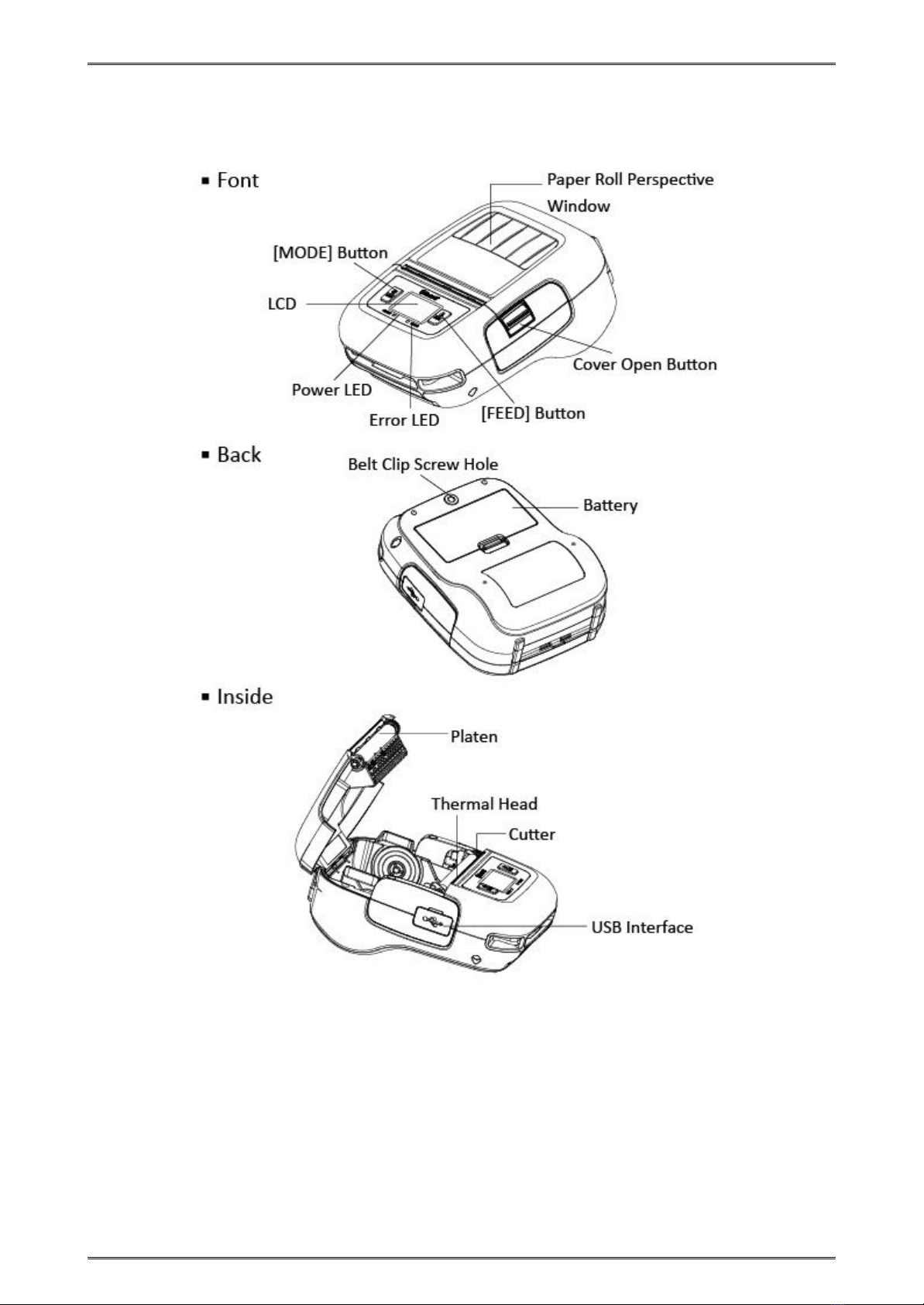 ▪ Font

Paper Roll Perspective Window

[MODE] Button

LCD

Cover Open Button

Power LED

Error LED

[FEED] Button

▪ Back

Belt Clip Screw Hole

Battery

▪ Inside

Platen

Thermal Head

Cutter

USB Interface