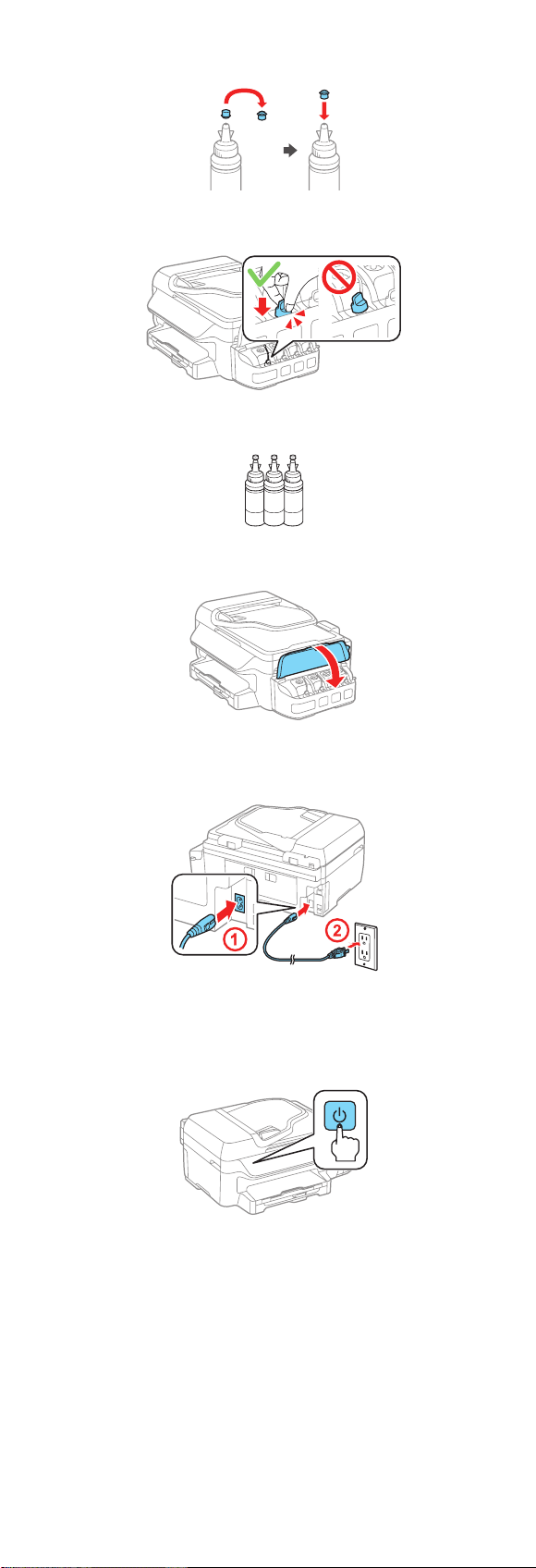 1

2