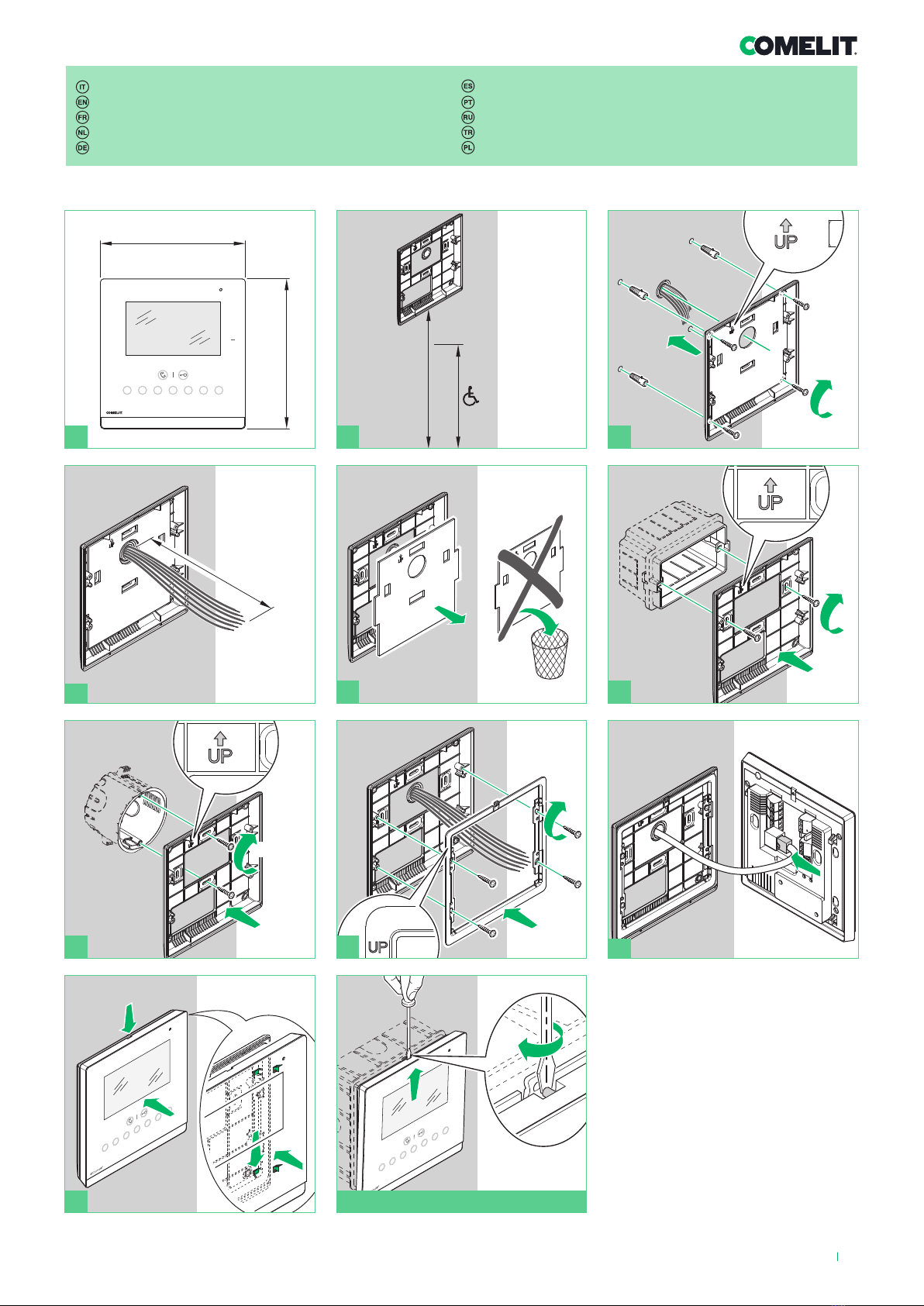 COMELIT

IT
EN
FR
NL
DE
ES
PT
RU
TR
PL

COMELIT

UP

UP

UP

UP