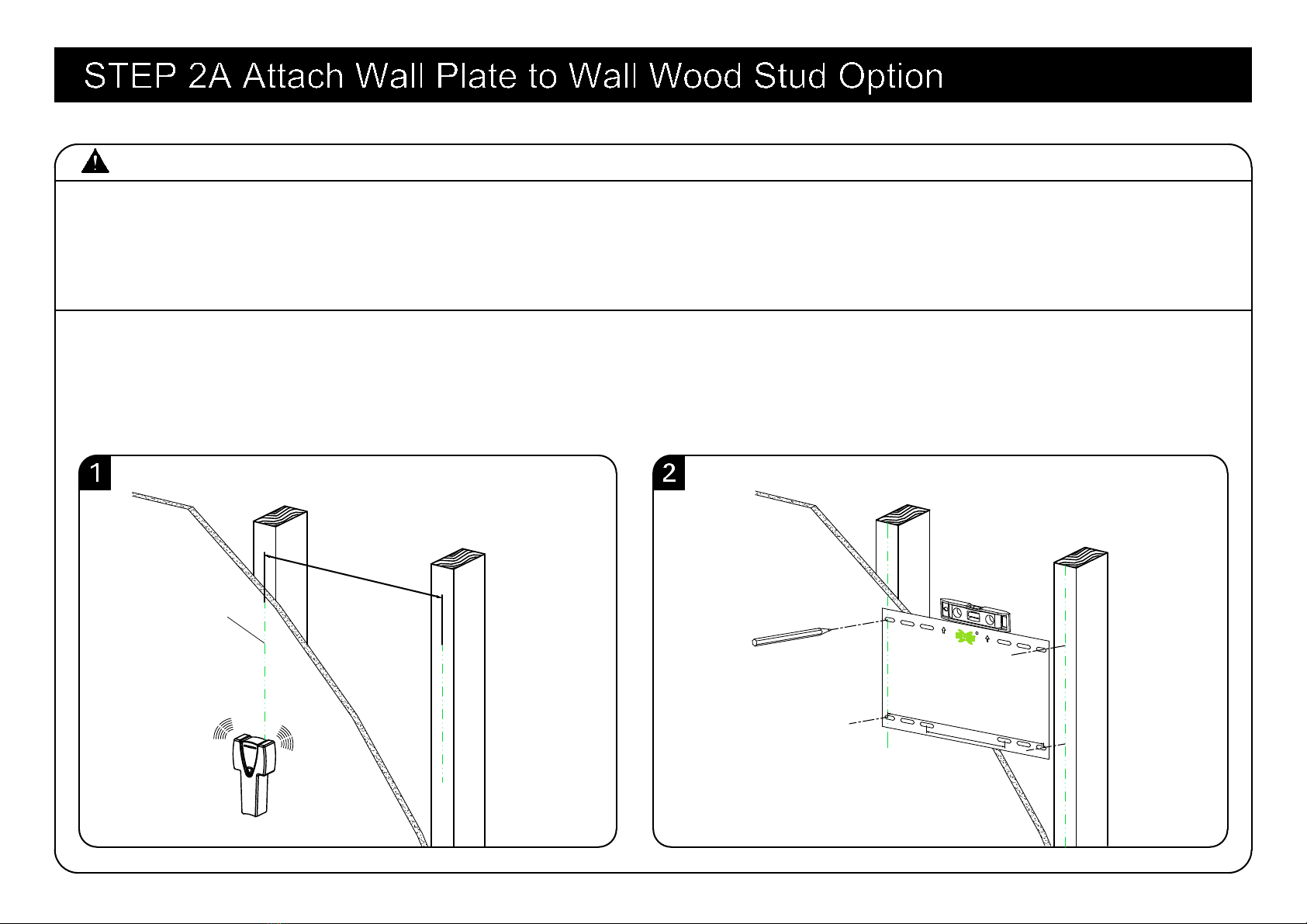 STEP 2A Attach Wall Plate to Wall Wood Stud Option

1

2