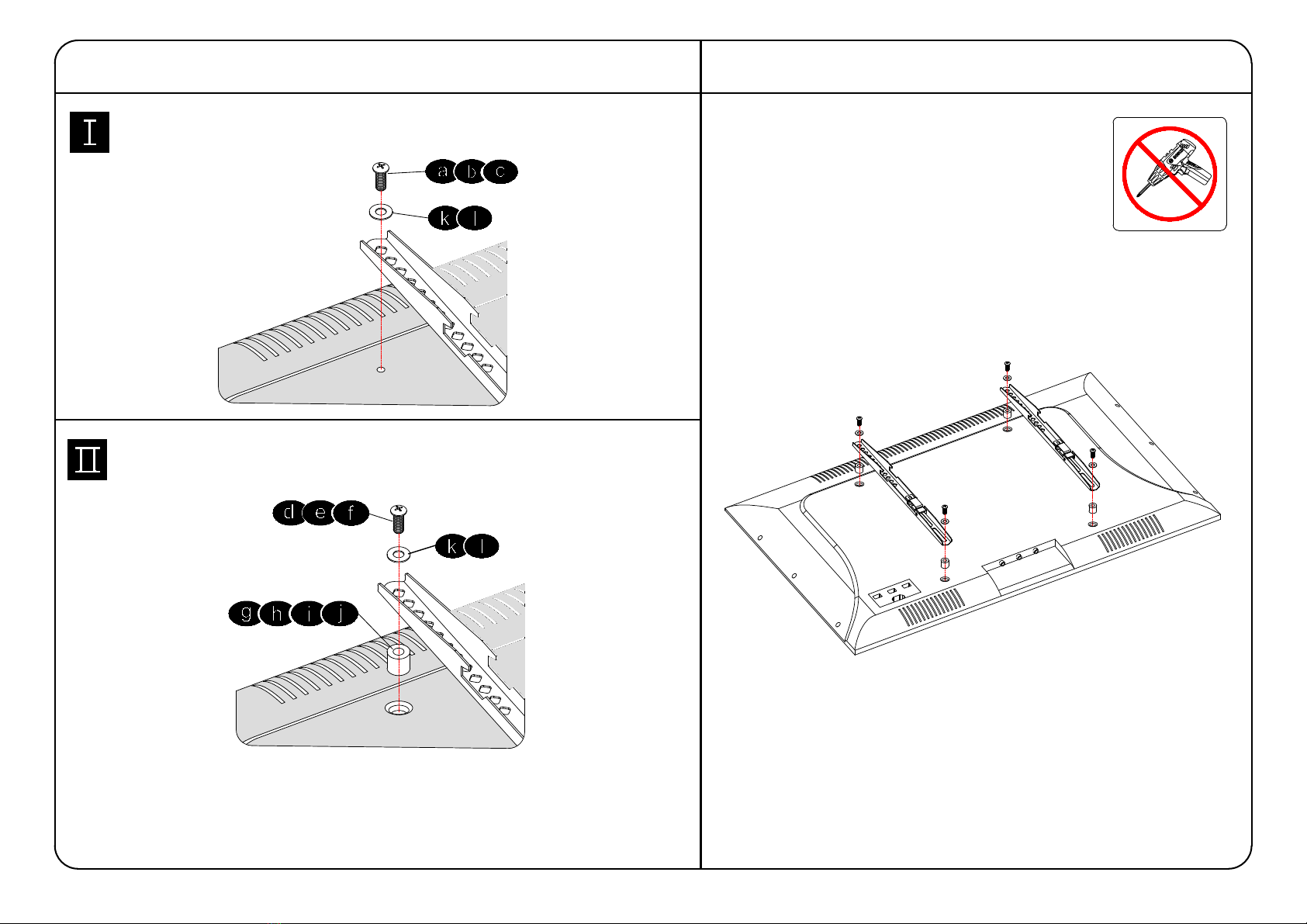 I

a b c

k l

II

d e f

k l

g h i j