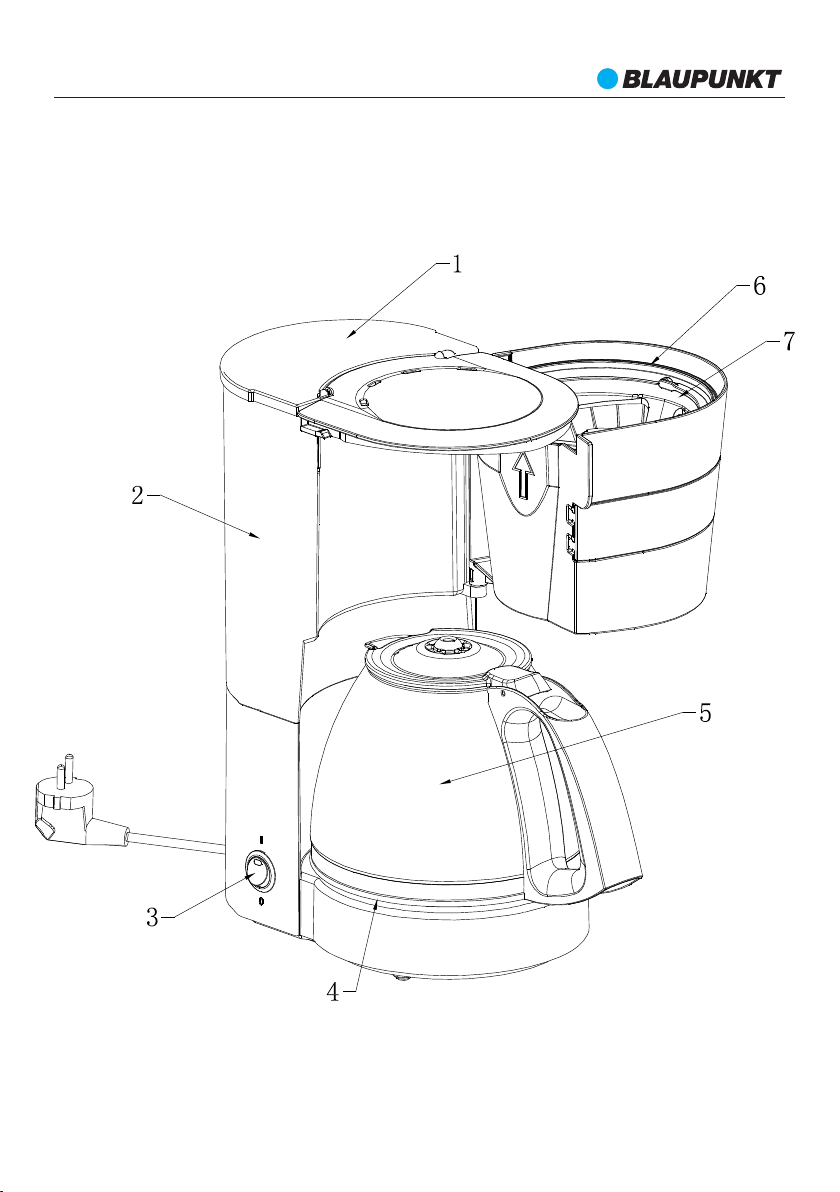 BLAUPUNKT

1
6
7
2
5
I
0
3
4