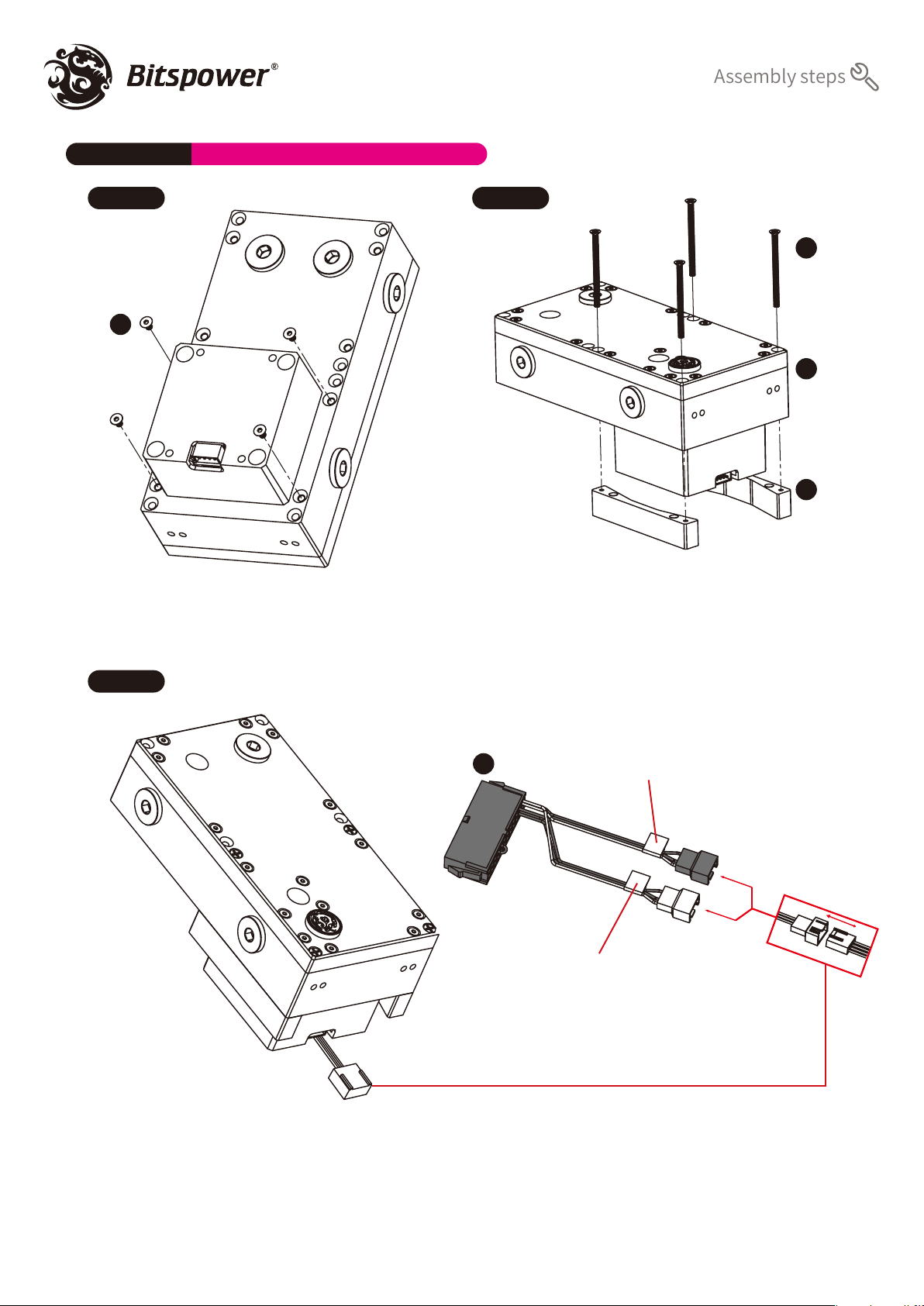 Bitspower®

Assembly steps