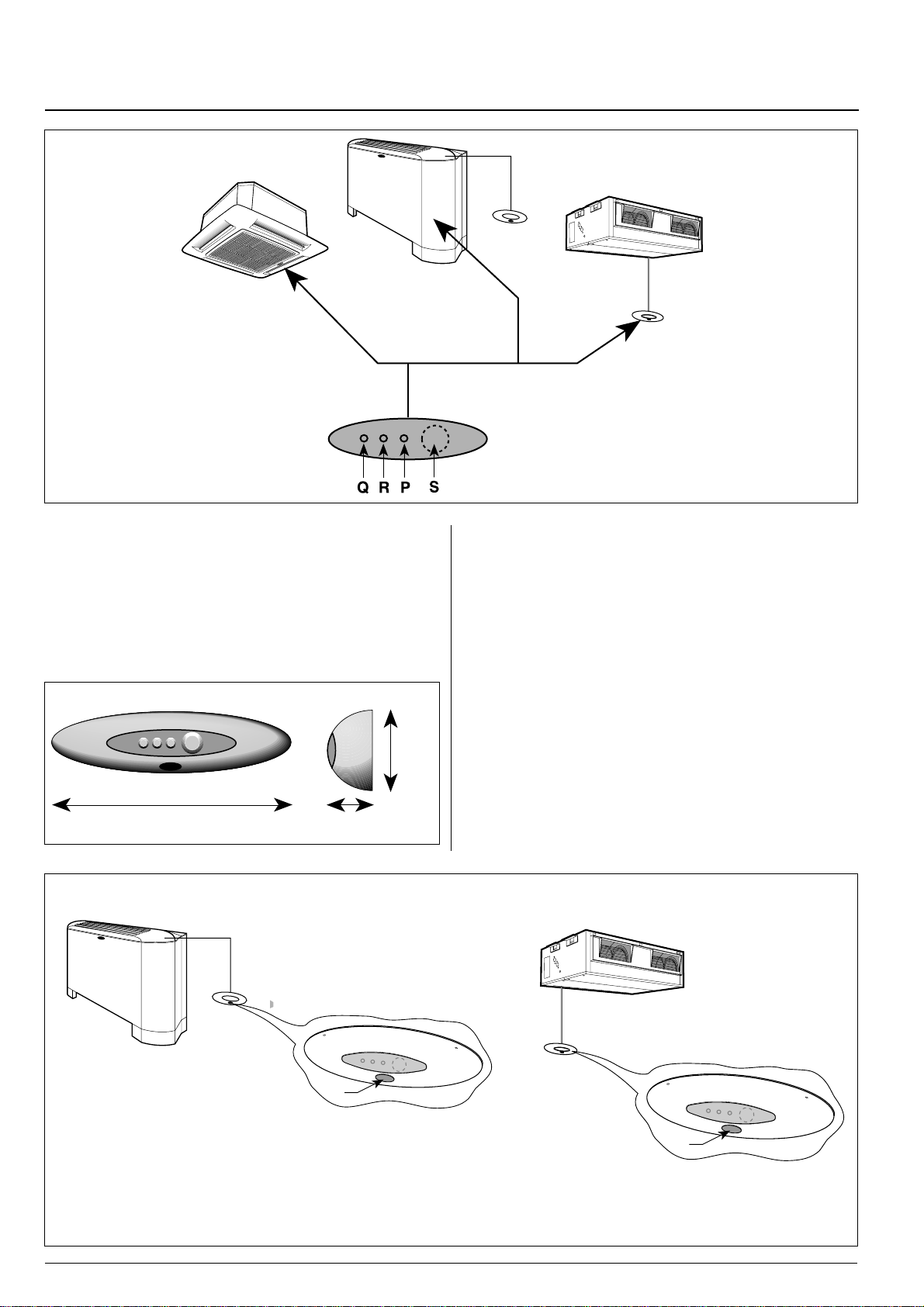 Q R P S