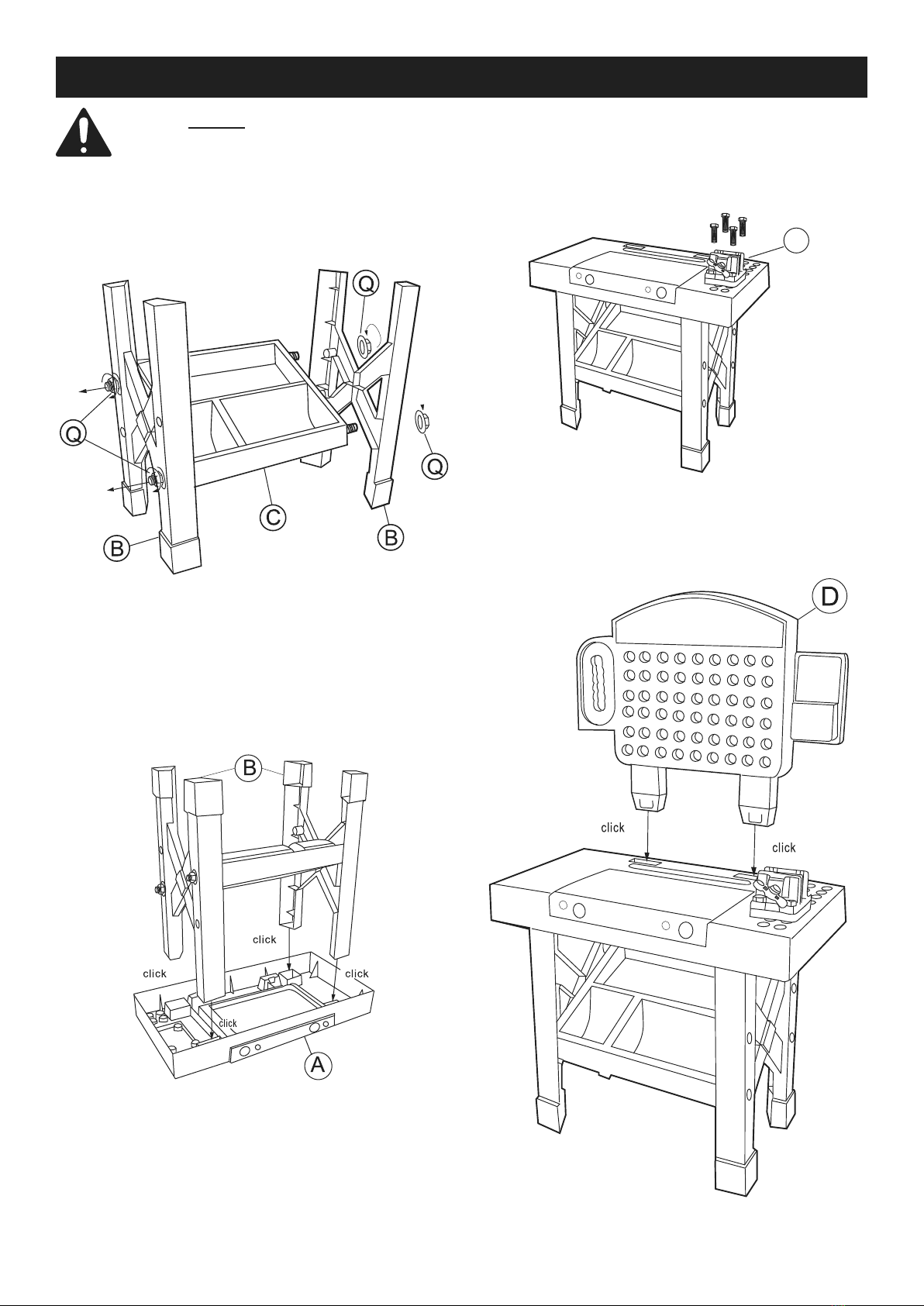 Q

Q

Q

C

B

B

B

click

click

click

click

A

D

click

click