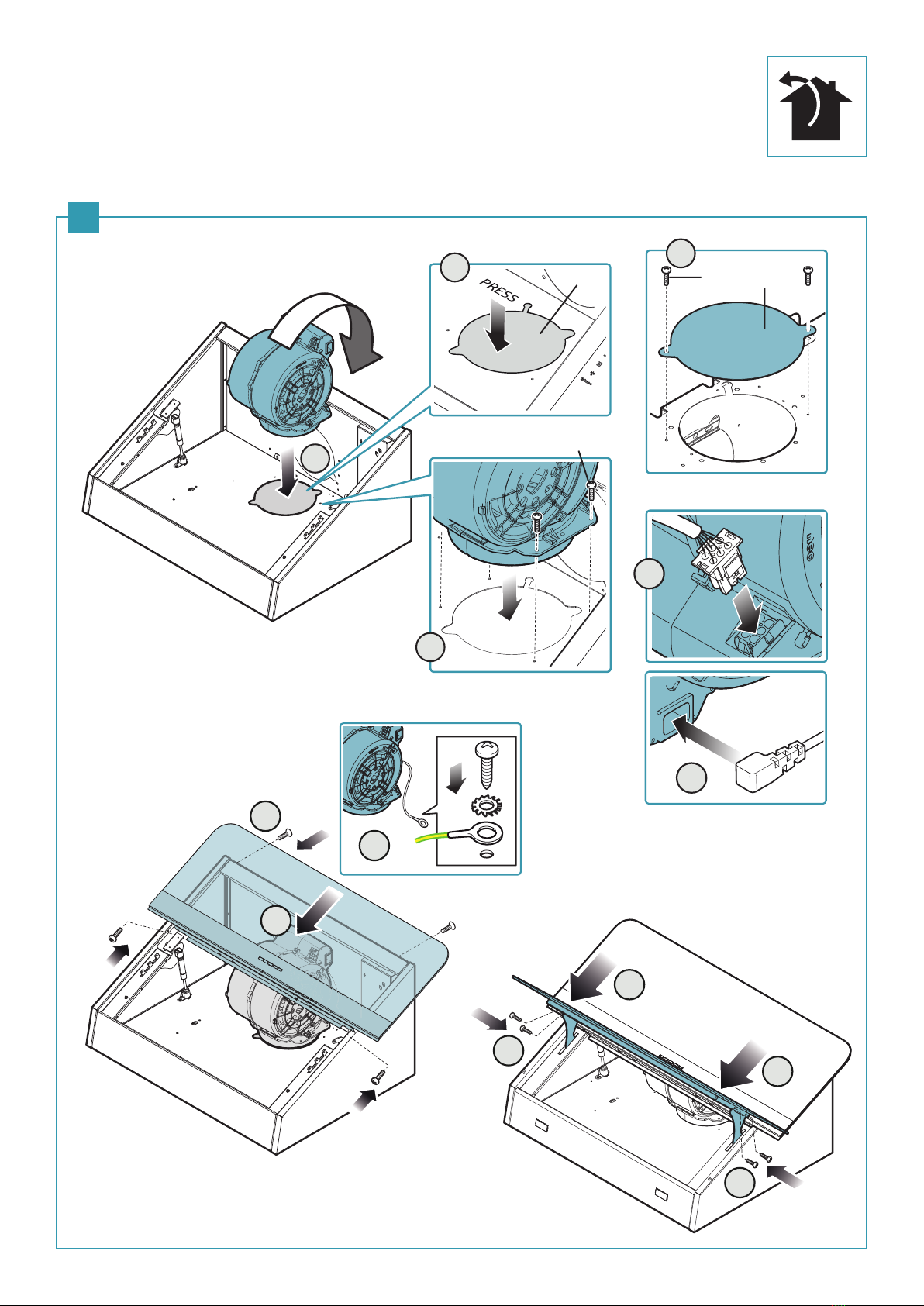 PRESS