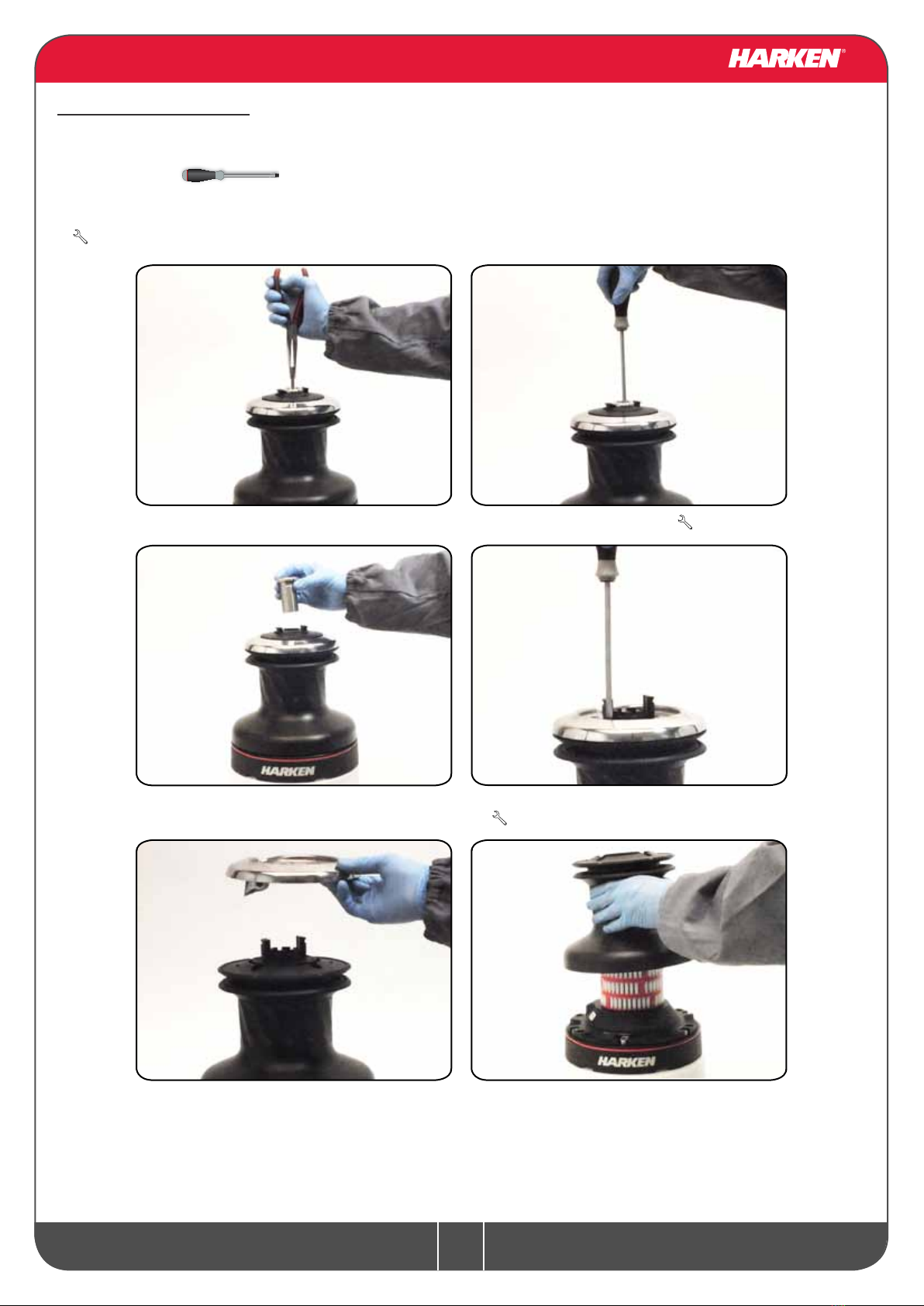 HARKEN®

HARKEN

HARKEN