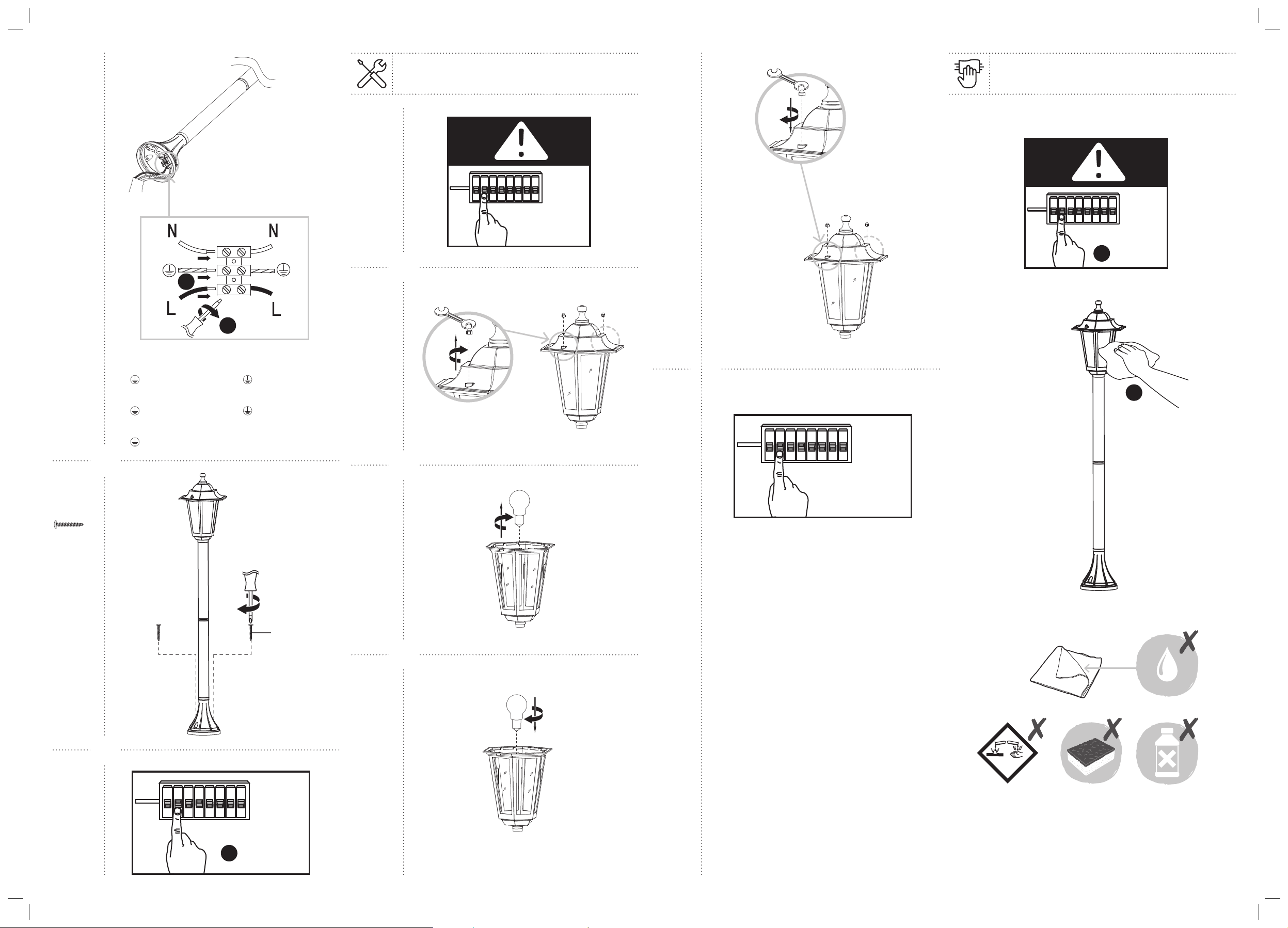 N N

L L