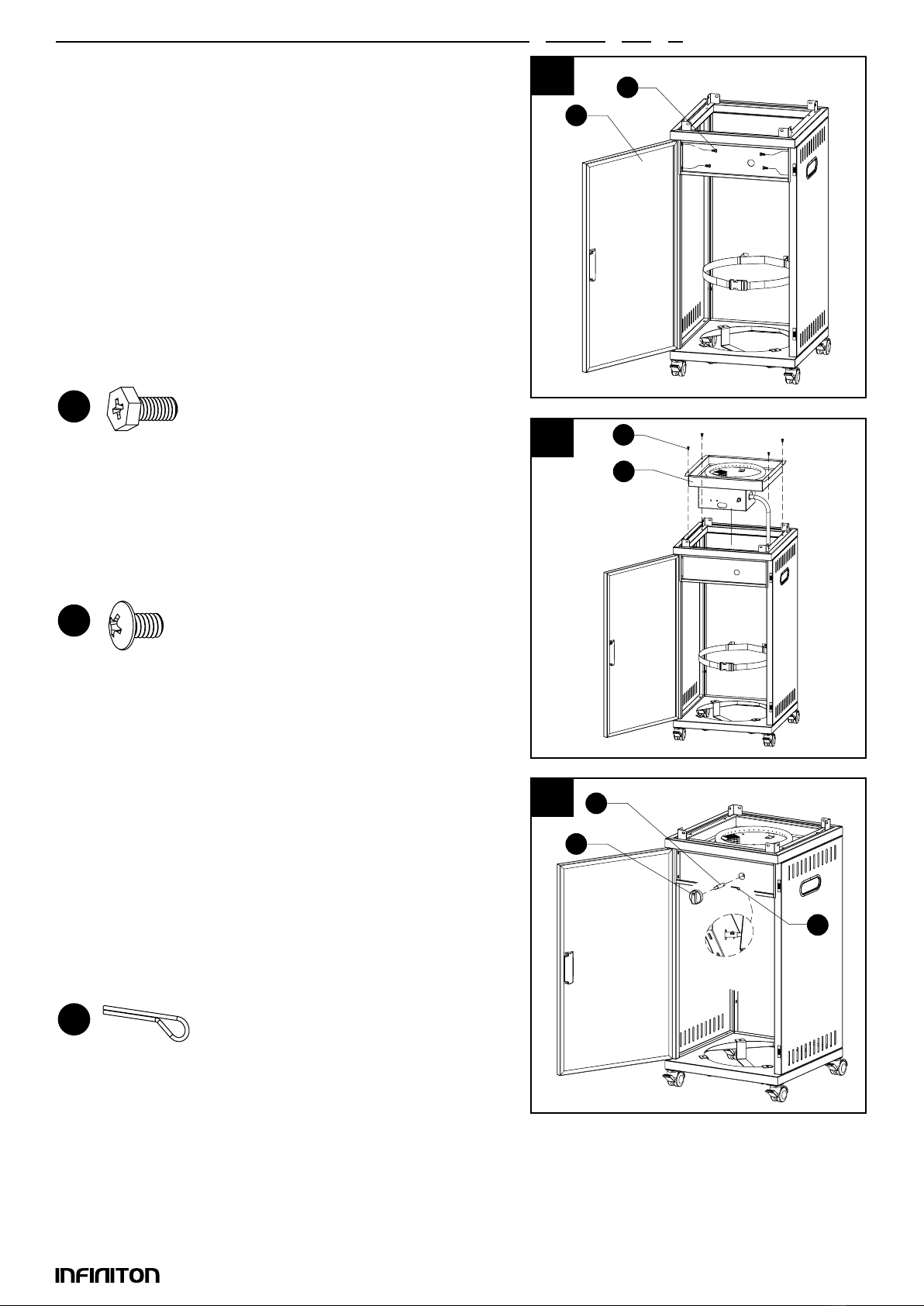 INFINITON