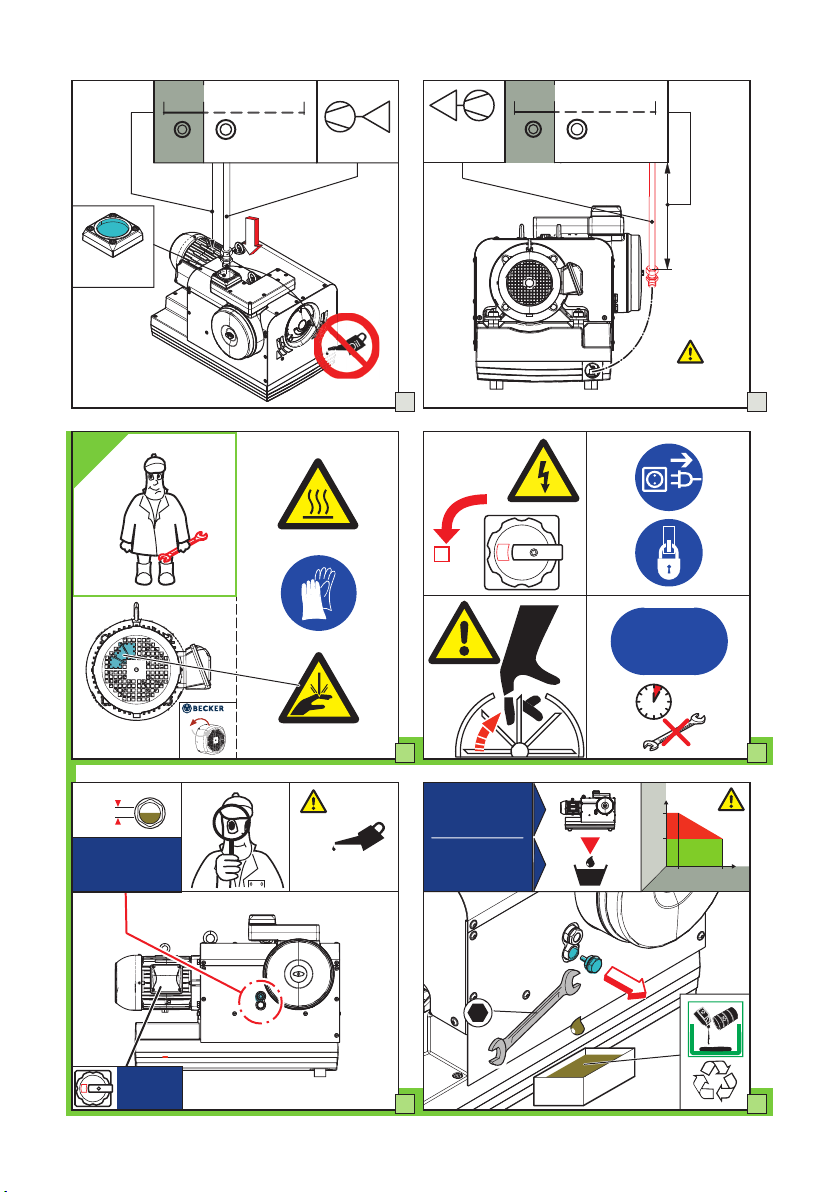 BECKER