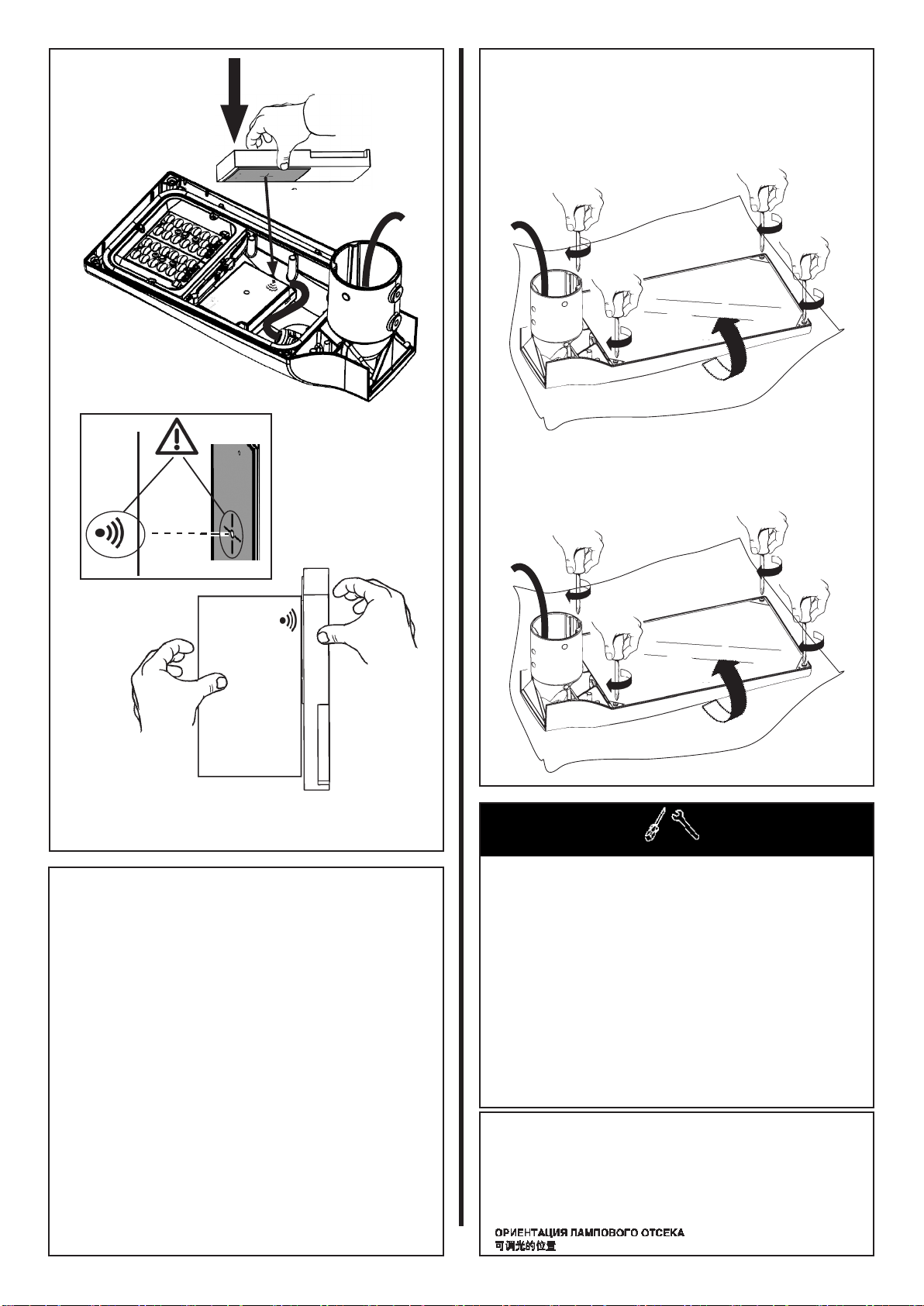 ОРИЕНТАЦИЯ ЛАМПОВОГО ОТСЕКА
可调光的位置