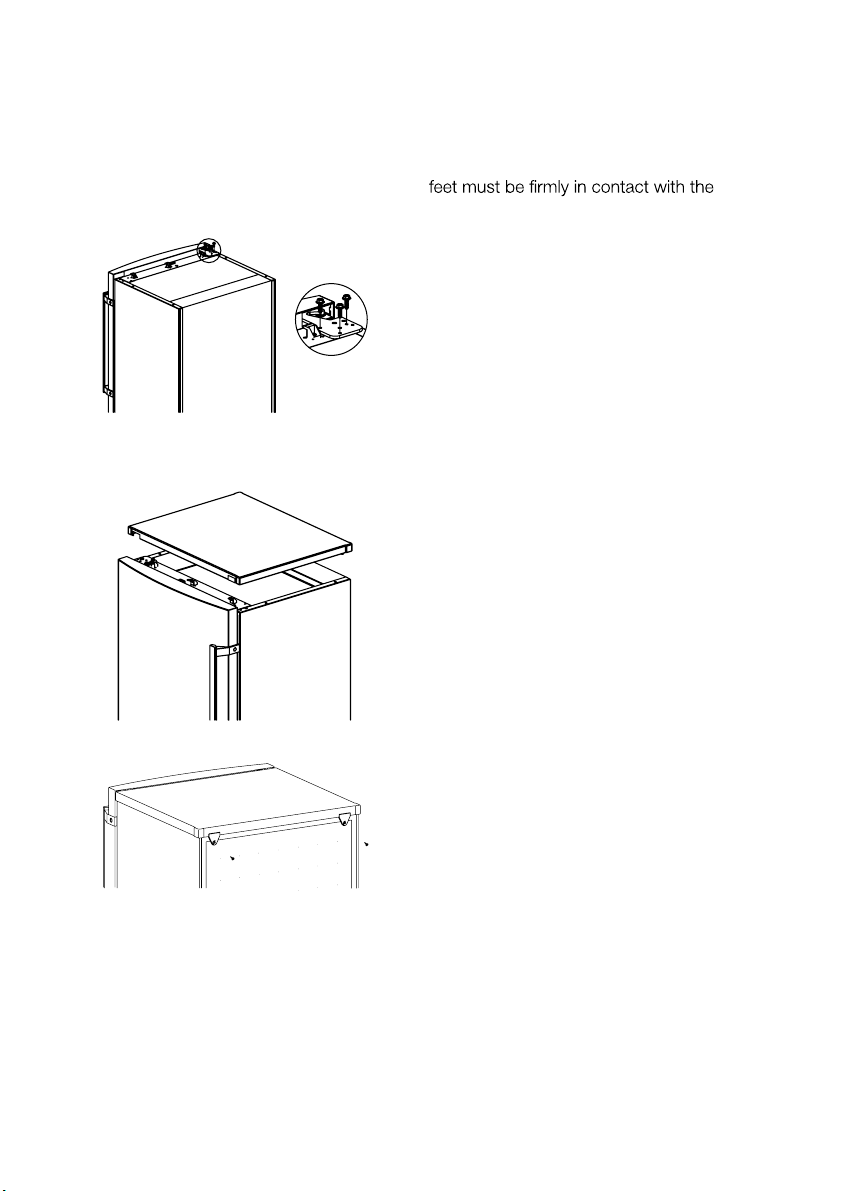 feet must be firmly in contact with the