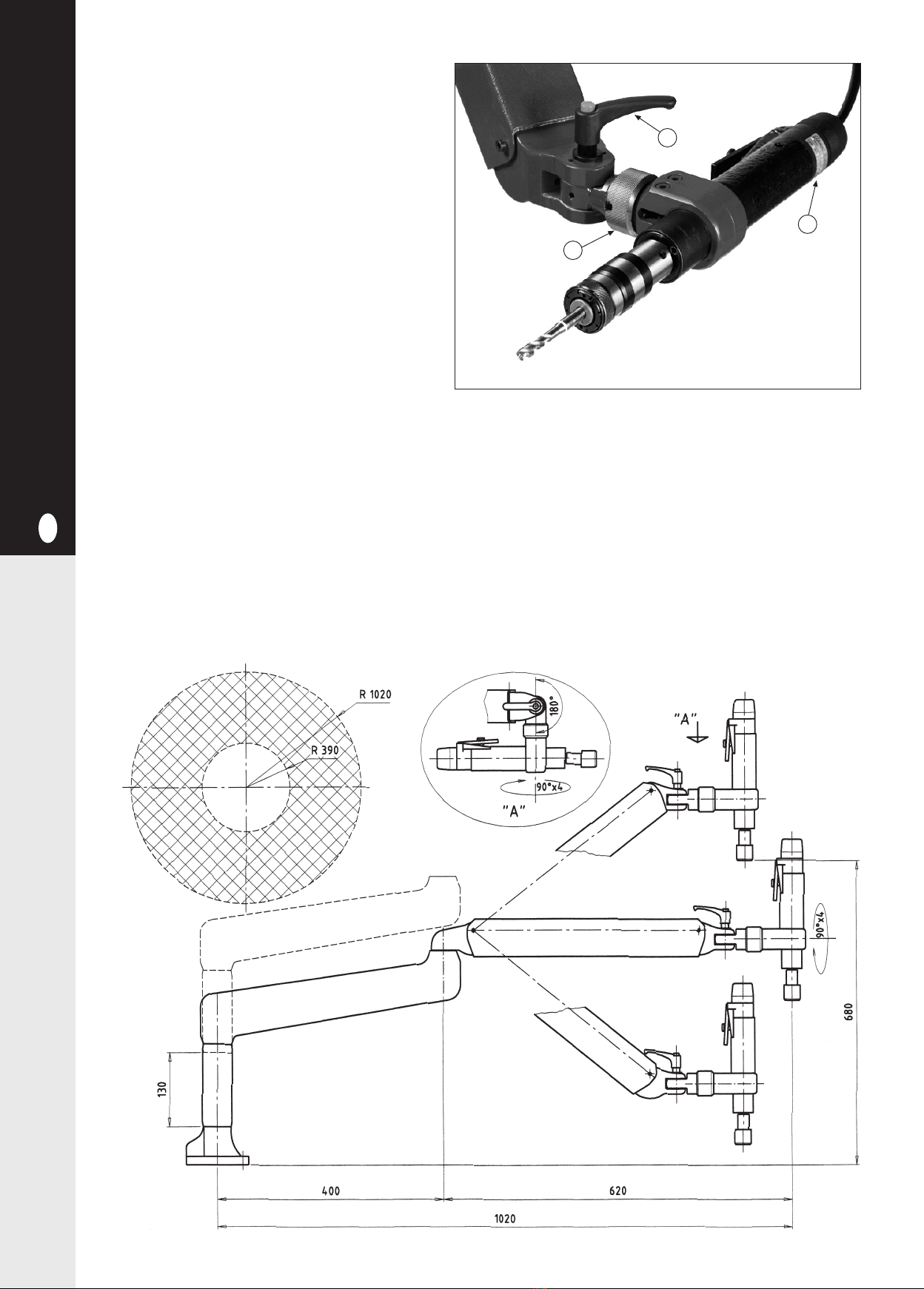 R 1020

R 390

180°

90°x4

"A"

"A"

90°x4

680

130

400

620

1020