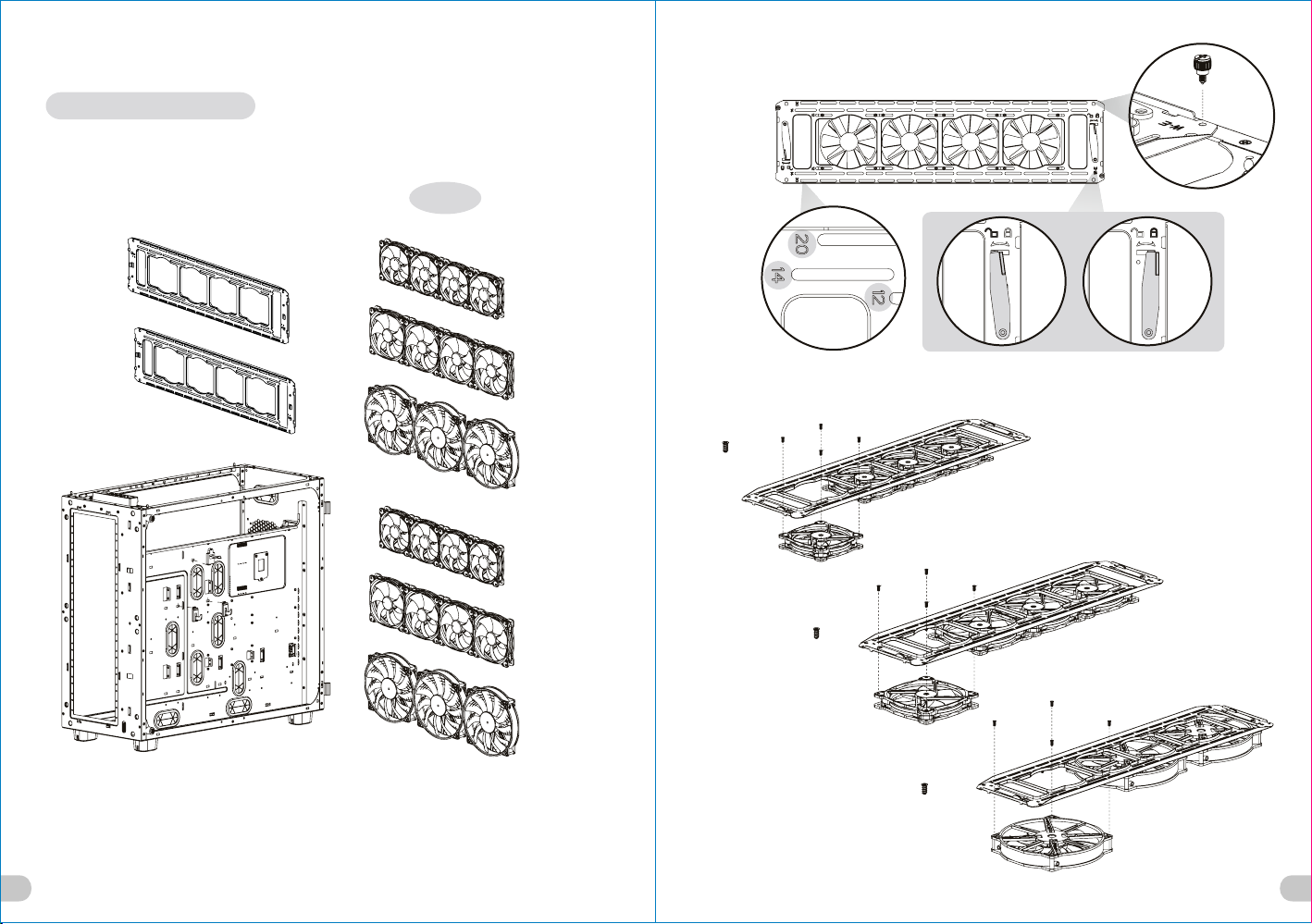 20
14
12