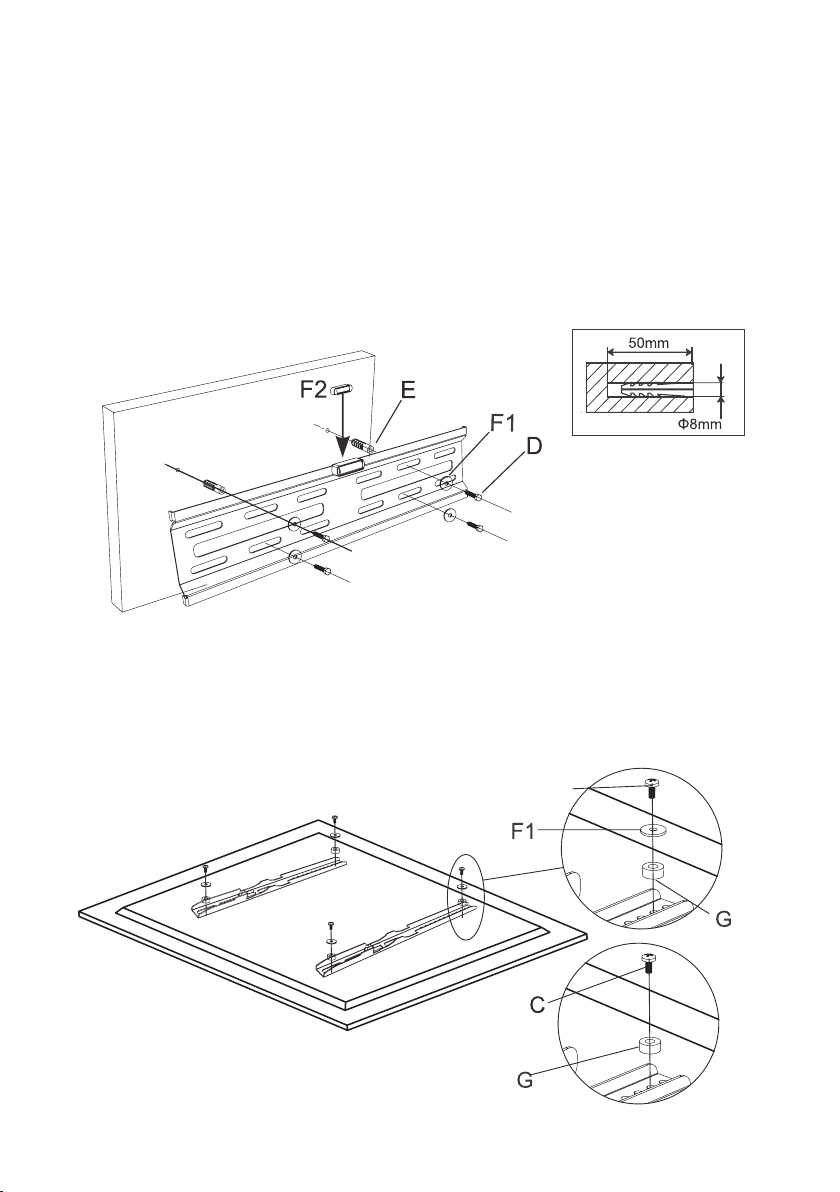 50mm

Φ8mm

F2

E

F1

D

F1

G

C

G