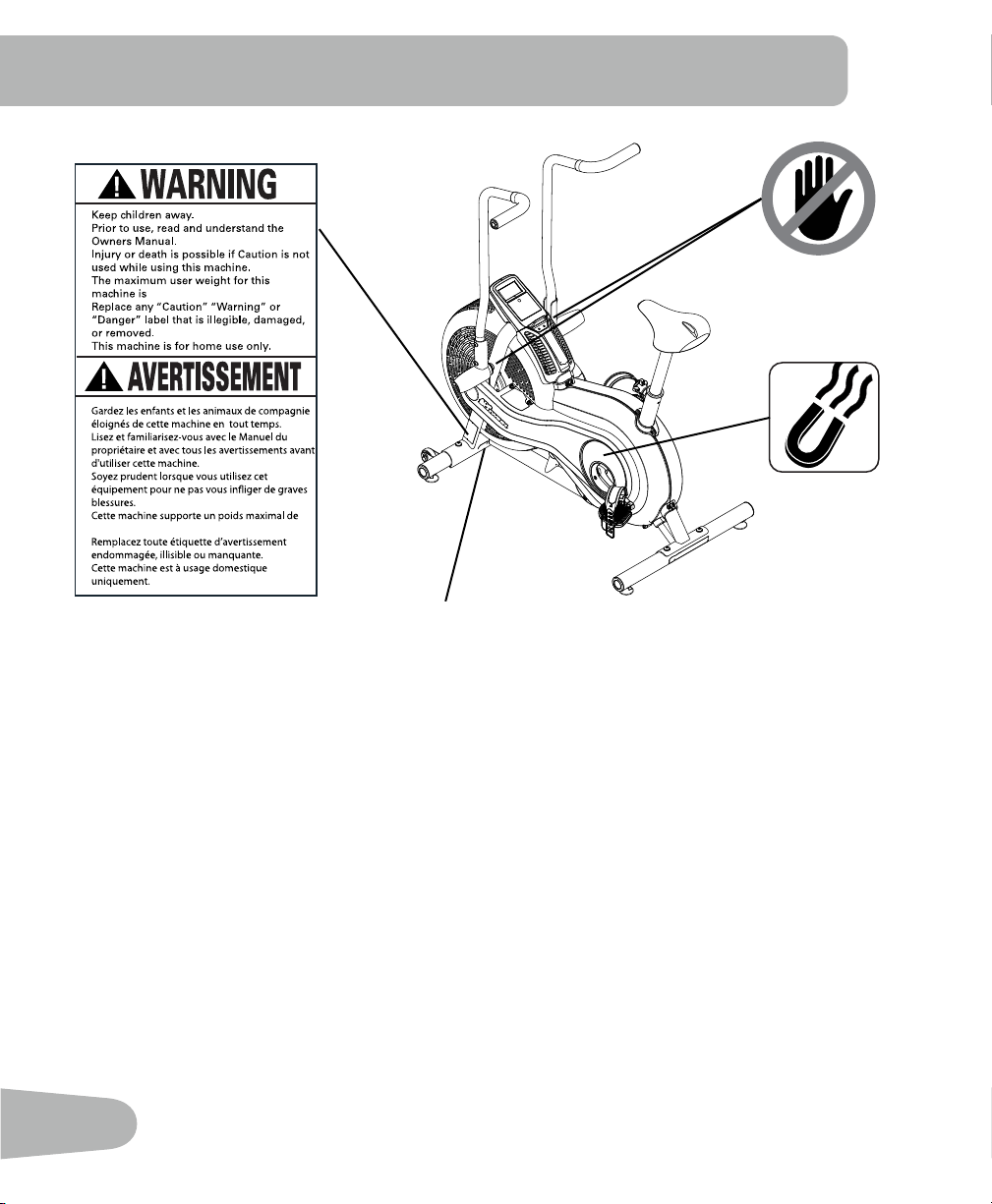 WARNING

Keep children away.
Prior to use, read and understand the Owners Manual.
Injury or death is possible if Caution is not used while using this machine.
The maximum user weight for this machine is
Replace any "Caution" "Warning" or "Danger" label that is illegible, damaged, or removed.
This machine is for home use only.

AVERTISSEMENT

Gardez les enfants et les animaux de compagnie éloignés de cette machine en tout temps.
Lisez et familiarisez-vous avec le Manuel du propriétaire et avec tous les avertissements avant d'utiliser cette machine.
Soyez prudent lorsque vous utilisez cet équipement pour ne pas vous infliger de graves blessures.
Cette machine supporte un poids maximal de

Remplacez toute étiquette d'avertissement endommagée, illisible ou manquante.
Cette machine est à usage domestique uniquement.