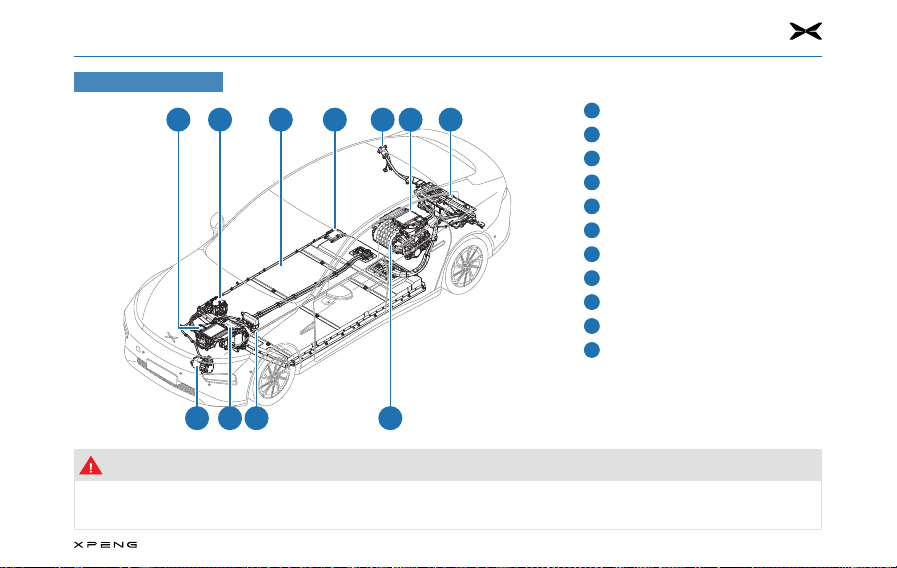 XPENG