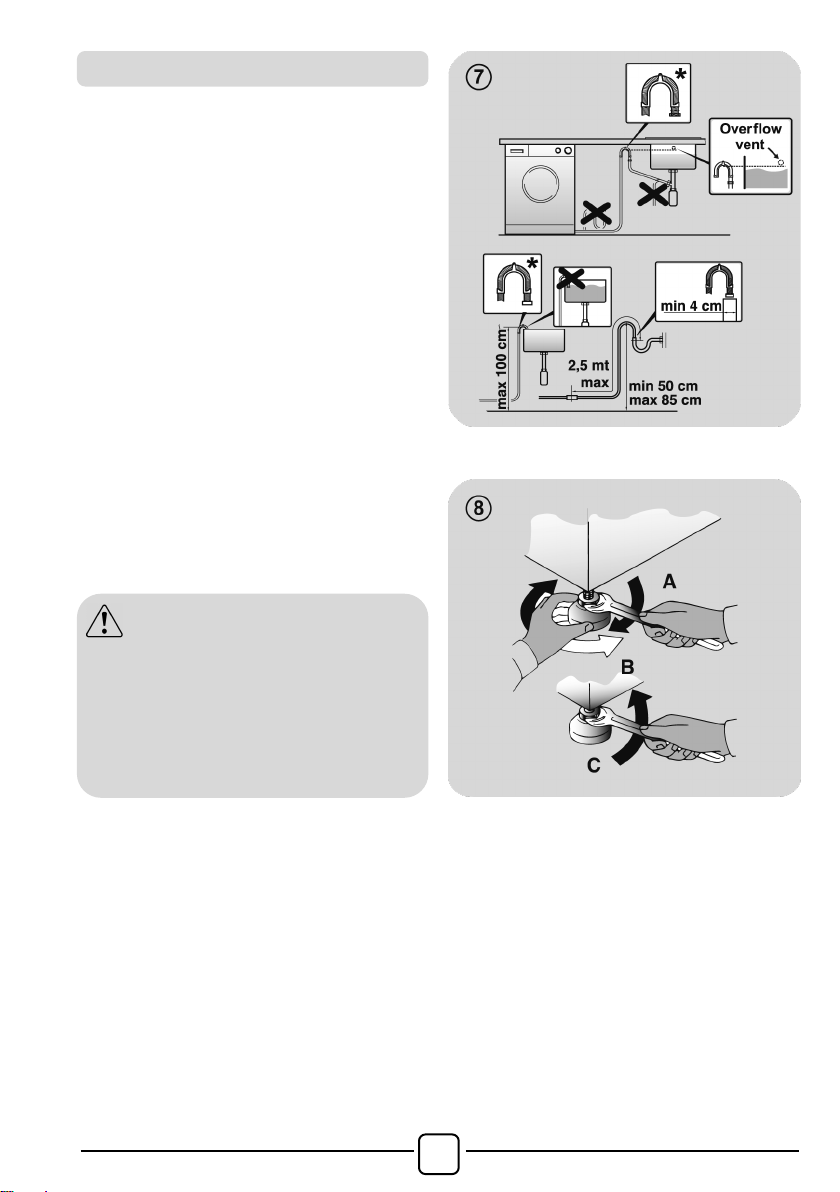 ⑦

Overflow vent

min 4 cm

max 100 cm

2,5 mt max

min 50 cm
max 85 cm

⑧

A

B

C