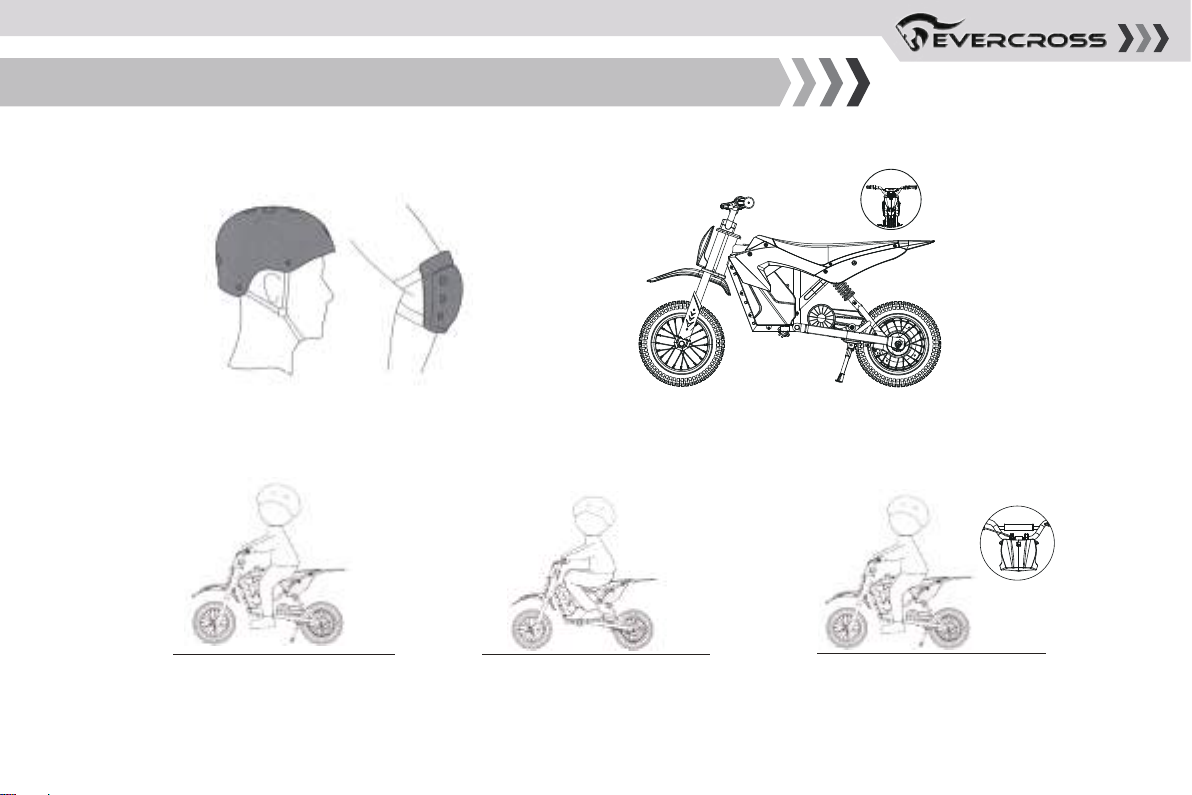 EVERCROSS