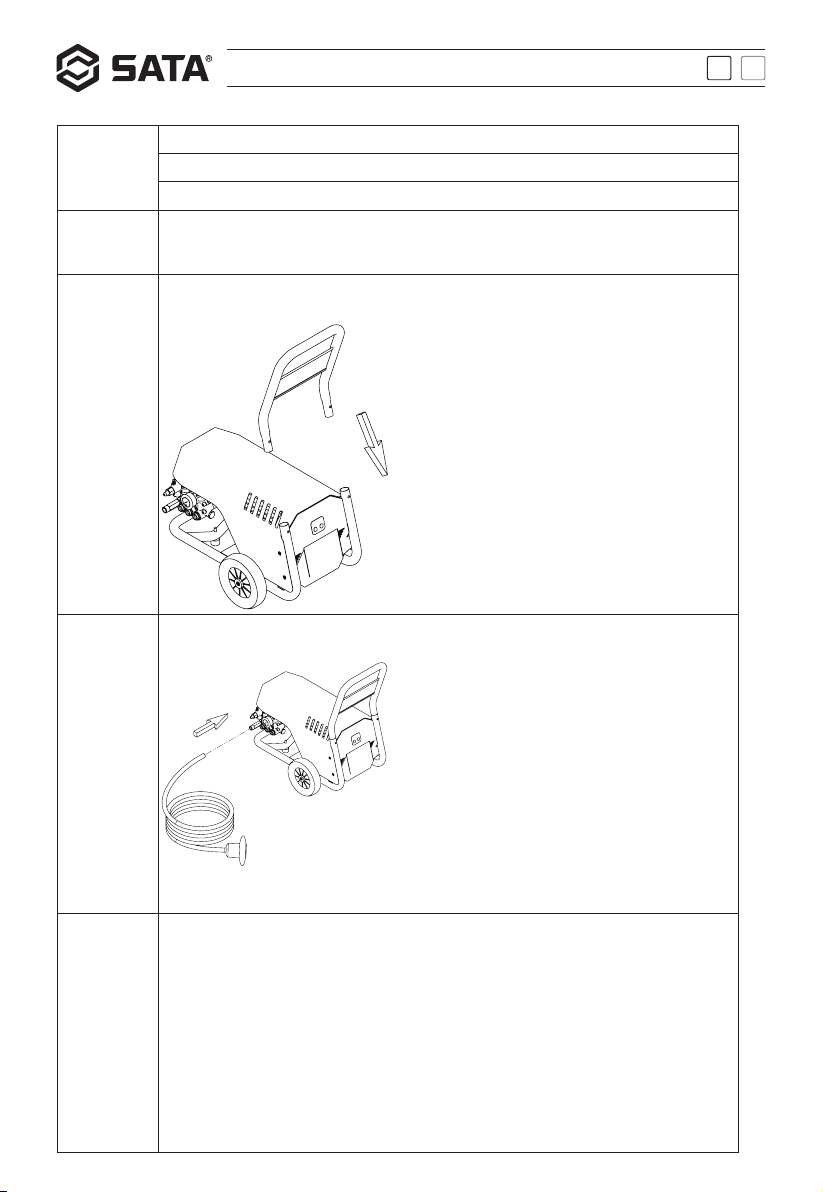 SATA®