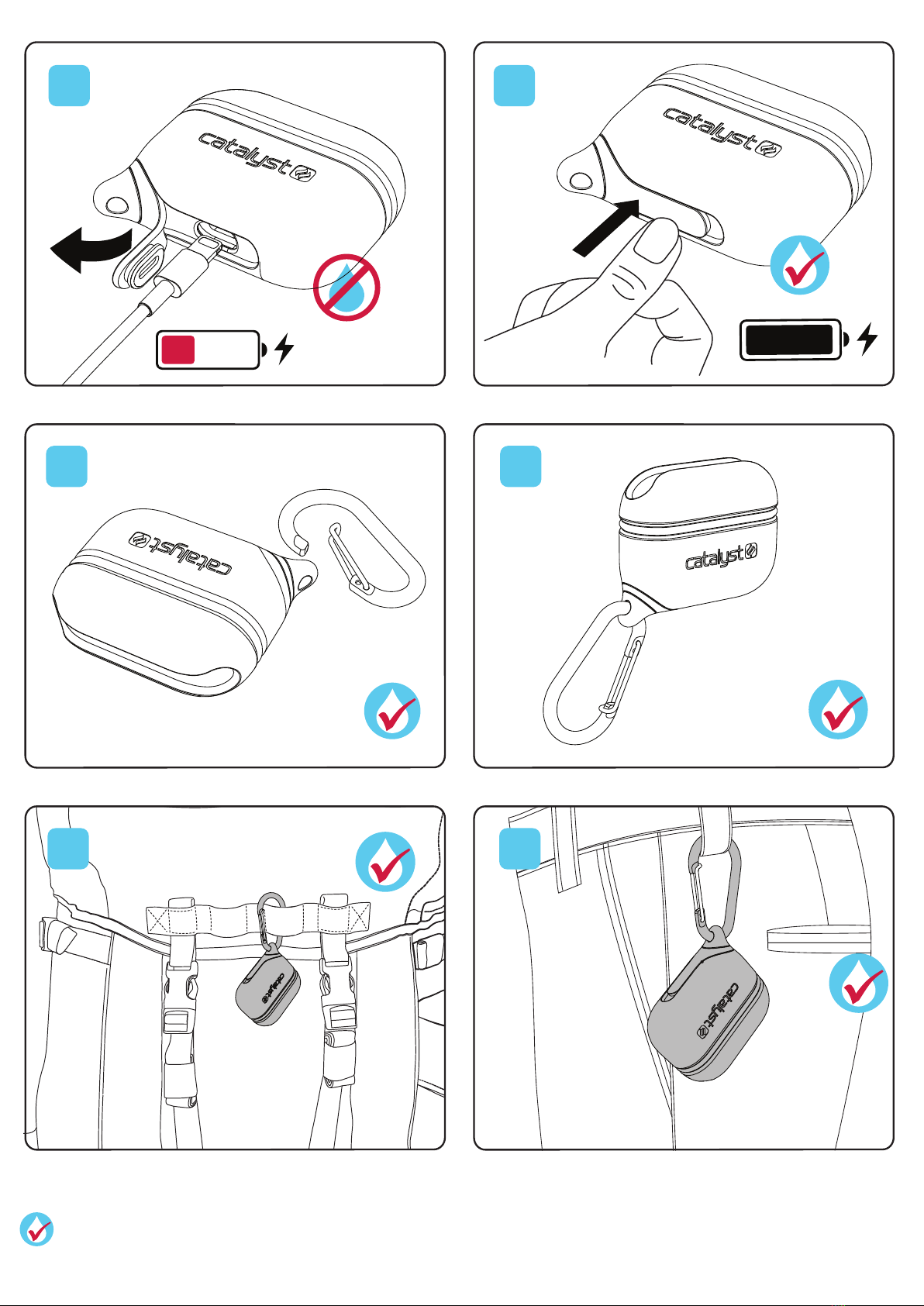 catalyst

catalyst

catalyst

catalyst

catalyst

catalyst