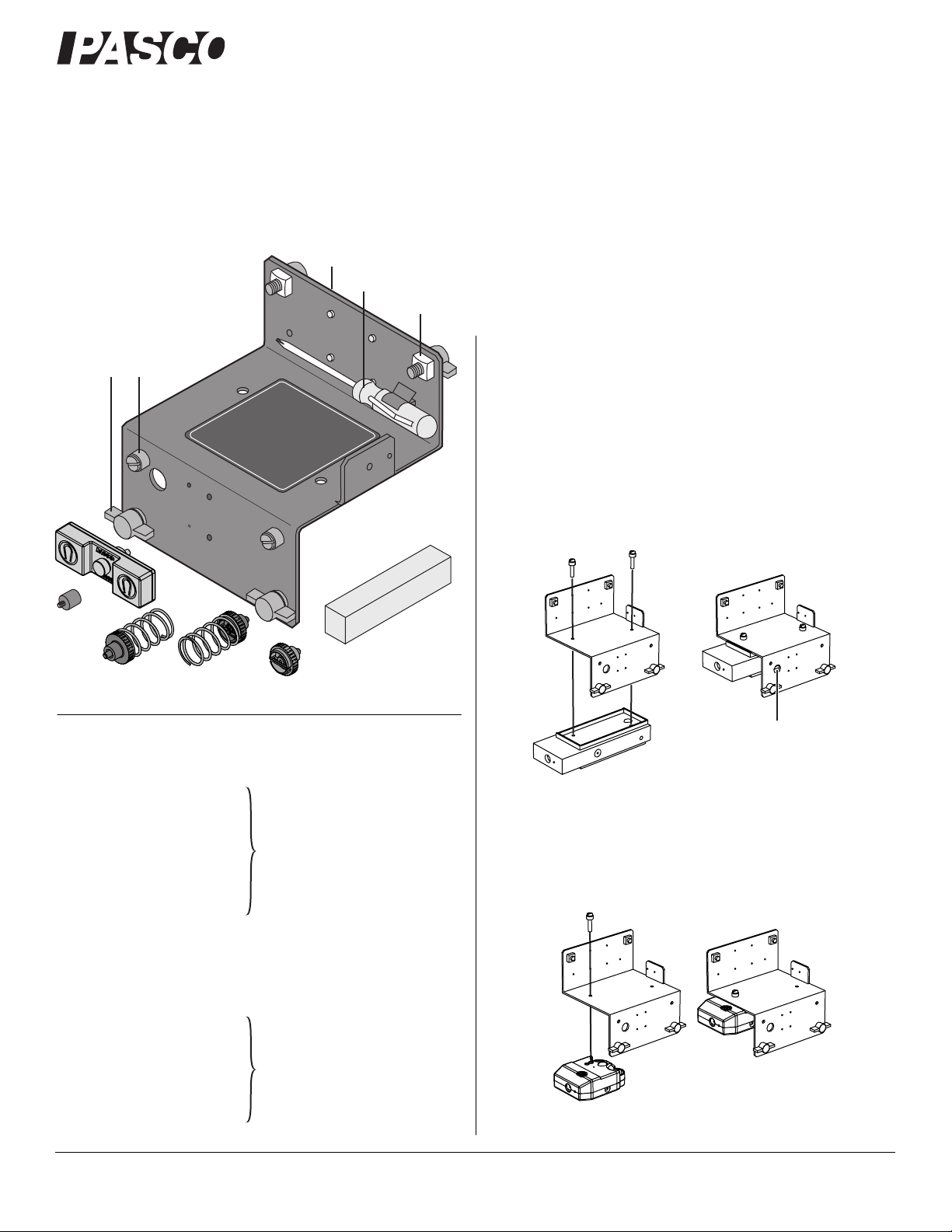 PASCO