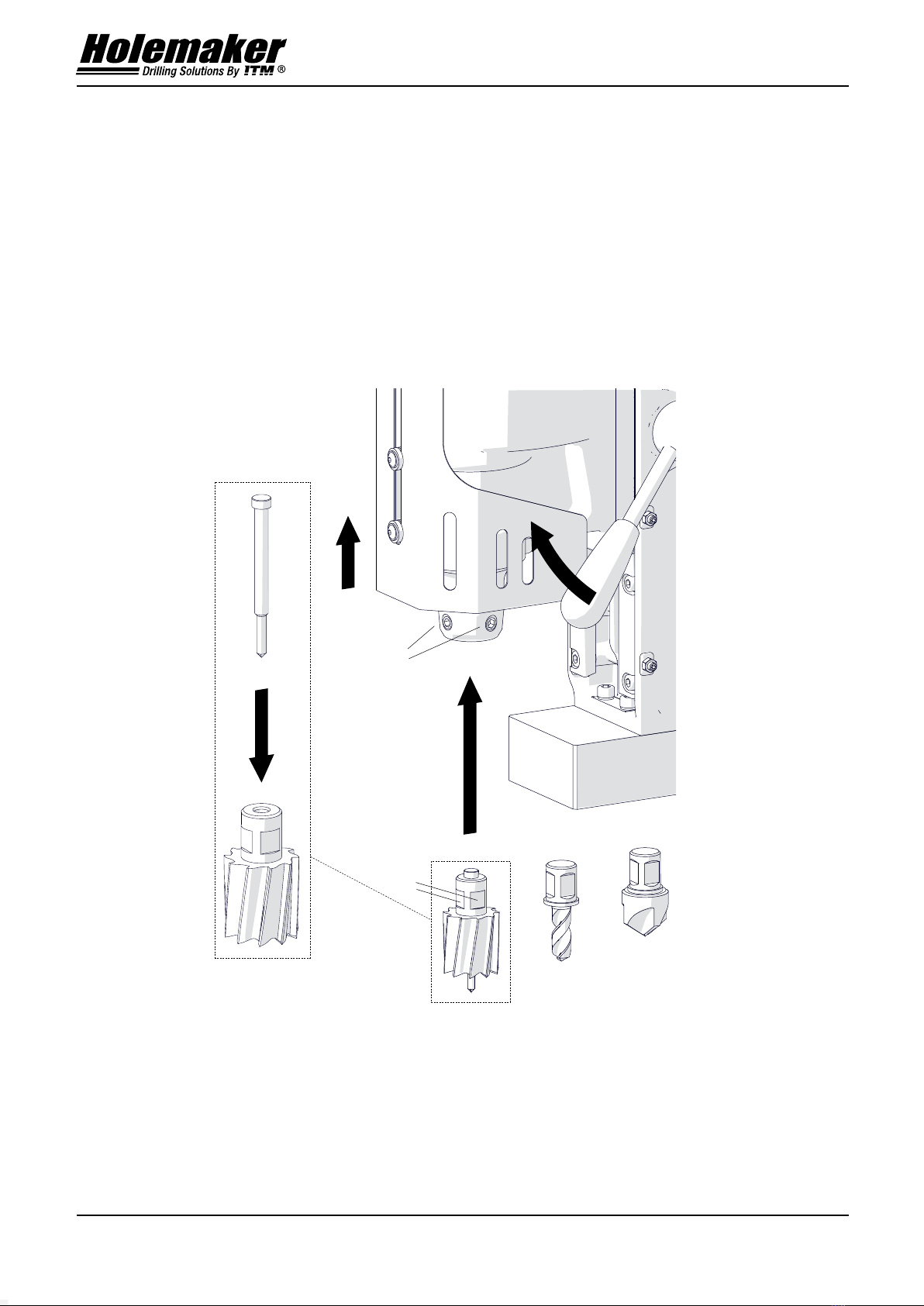 Holemaker
Drilling Solutions By ITM ®