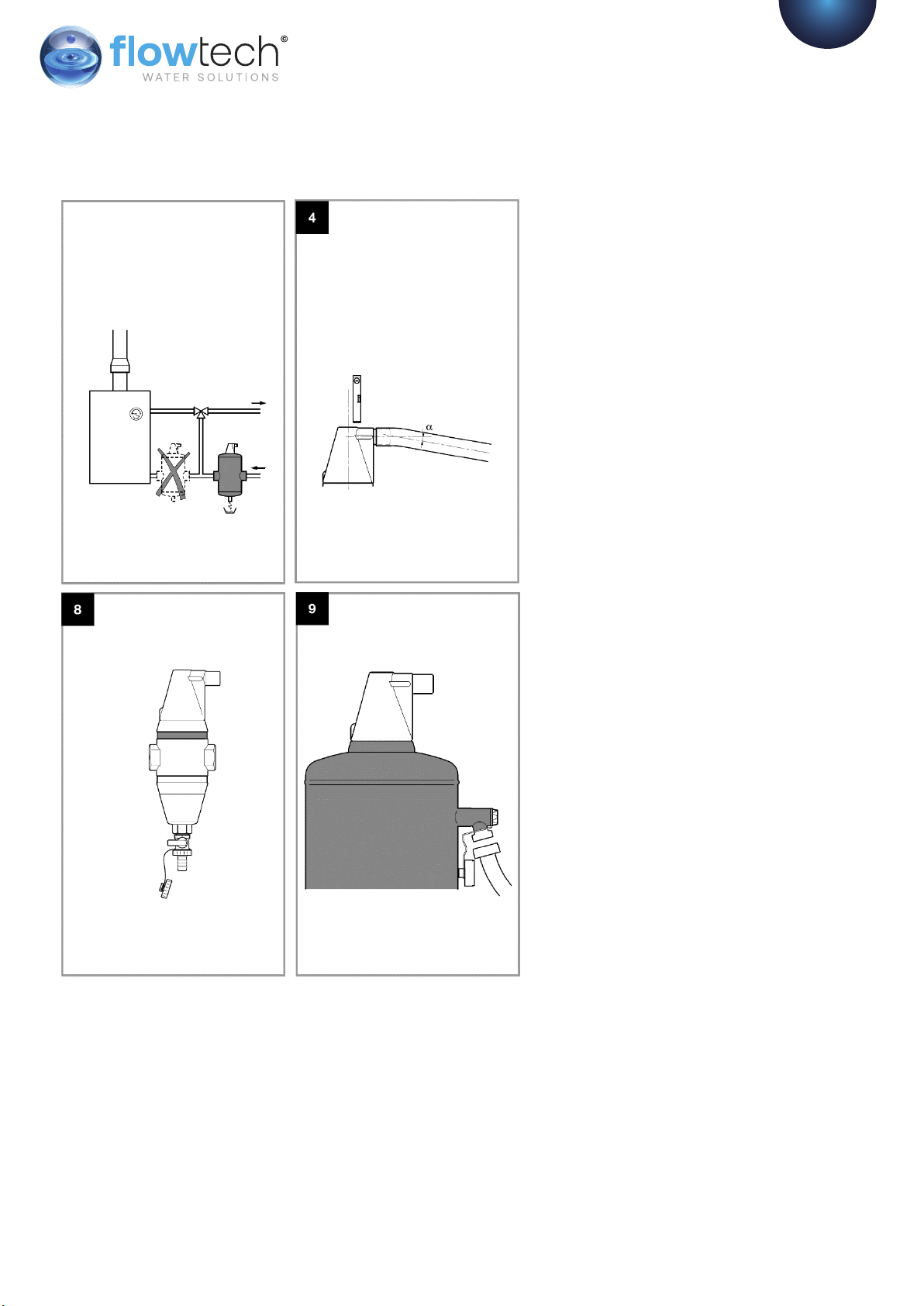 flowtech©
WATER SOLUTIONS

4

$\alpha$

8

9