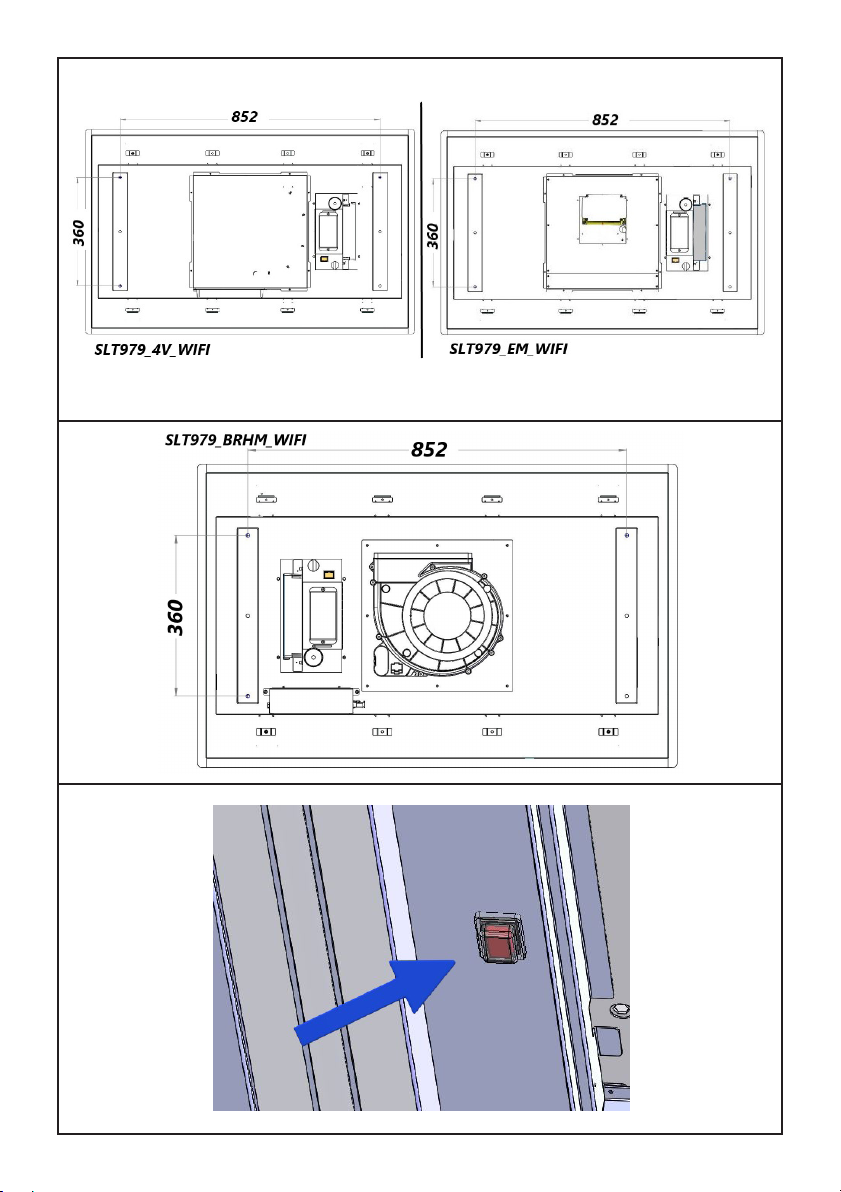 852

360

SLT979_4V_WIFI

852

360

SLT979_EM_WIFI

SLT979_BRHM_WIFI

852

360