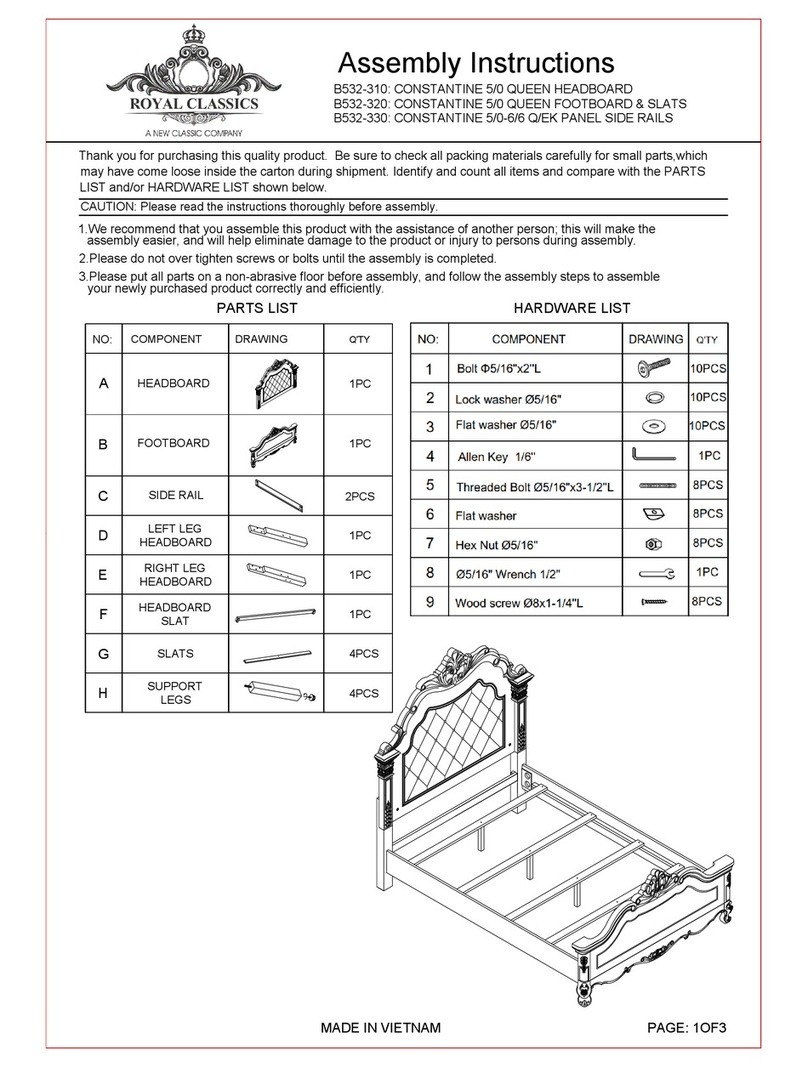 ROYAL CLASSICS
A NEW CLASSIC COMPANY

Assembly Instructions
B532-310: CONSTANTINE 5/0 QUEEN HEADBOARD
B532-320: CONSTANTINE 5/0 QUEEN FOOTBOARD & SLATS
B532-330: CONSTANTINE 5/0-6/6 Q/EK PANEL SIDE RAILS

Thank you for purchasing this quality product. Be sure to check all packing materials carefully for small parts,which may have come loose inside the carton during shipment. Identify and count all items and compare with the PARTS LIST and/or HARDWARE LIST shown below.

CAUTION: Please read the instructions thoroughly before assembly.

1.We recommend that you assemble this product with the assistance of another person; this will make the assembly easier, and will help eliminate damage to the product or injury to persons during assembly.
2.Please do not over tighten screws or bolts until the assembly is completed.
3.Please put all parts on a non-abrasive floor before assembly, and follow the assembly steps to assemble your newly purchased product correctly and efficiently.

PARTS LIST

| NO: | COMPONENT | DRAWING | Q'TY |
|---|---|---|---|
| A | HEADBOARD | | 1PC |
| B | FOOTBOARD | | 1PC |
| C | SIDE RAIL | | 2PCS |
| D | LEFT LEG HEADBOARD | | 1PC |
| E | RIGHT LEG HEADBOARD | | 1PC |
| F | HEADBOARD SLAT | | 1PC |
| G | SLATS | | 4PCS |
| H | SUPPORT LEGS | | 4PCS |

HARDWARE LIST

| NO: | COMPONENT | DRAWING | Q'TY |
|---|---|---|---|
| 1 | Bolt Φ5/16"x2"L | | 10PCS |
| 2 | Lock washer Ø5/16" | | 10PCS |
| 3 | Flat washer Ø5/16" | | 10PCS |
| 4 | Allen Key 1/6" | | 1PC |
| 5 | Threaded Bolt Ø5/16"x3-1/2"L | | 8PCS |
| 6 | Flat washer | | 8PCS |
| 7 | Hex Nut Ø5/16" | | 8PCS |
| 8 | Ø5/16" Wrench 1/2" | | 1PC |
| 9 | Wood screw Ø8x1-1/4"L | | 8PCS |

MADE IN VIETNAM
PAGE: 1OF3