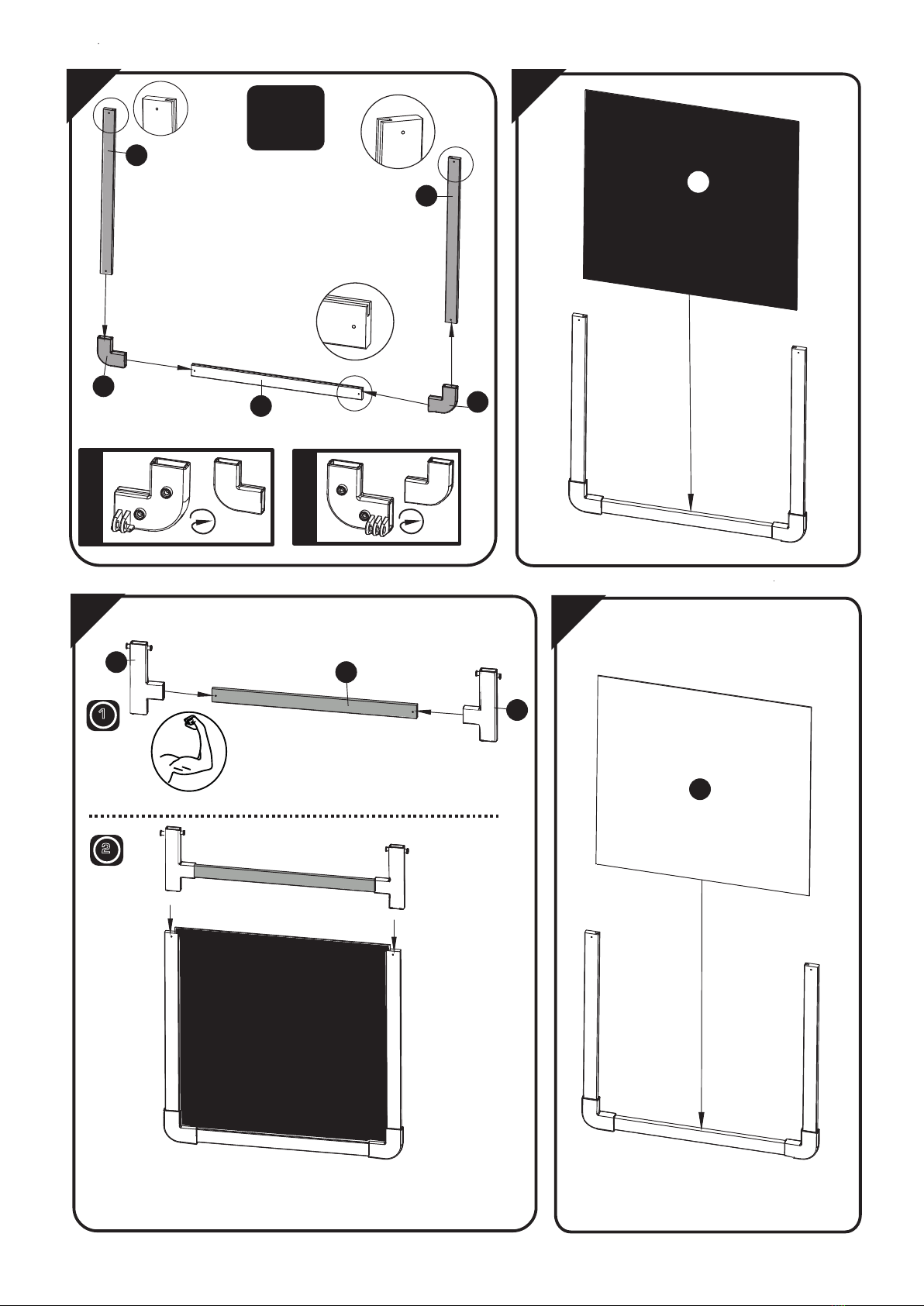 1

2