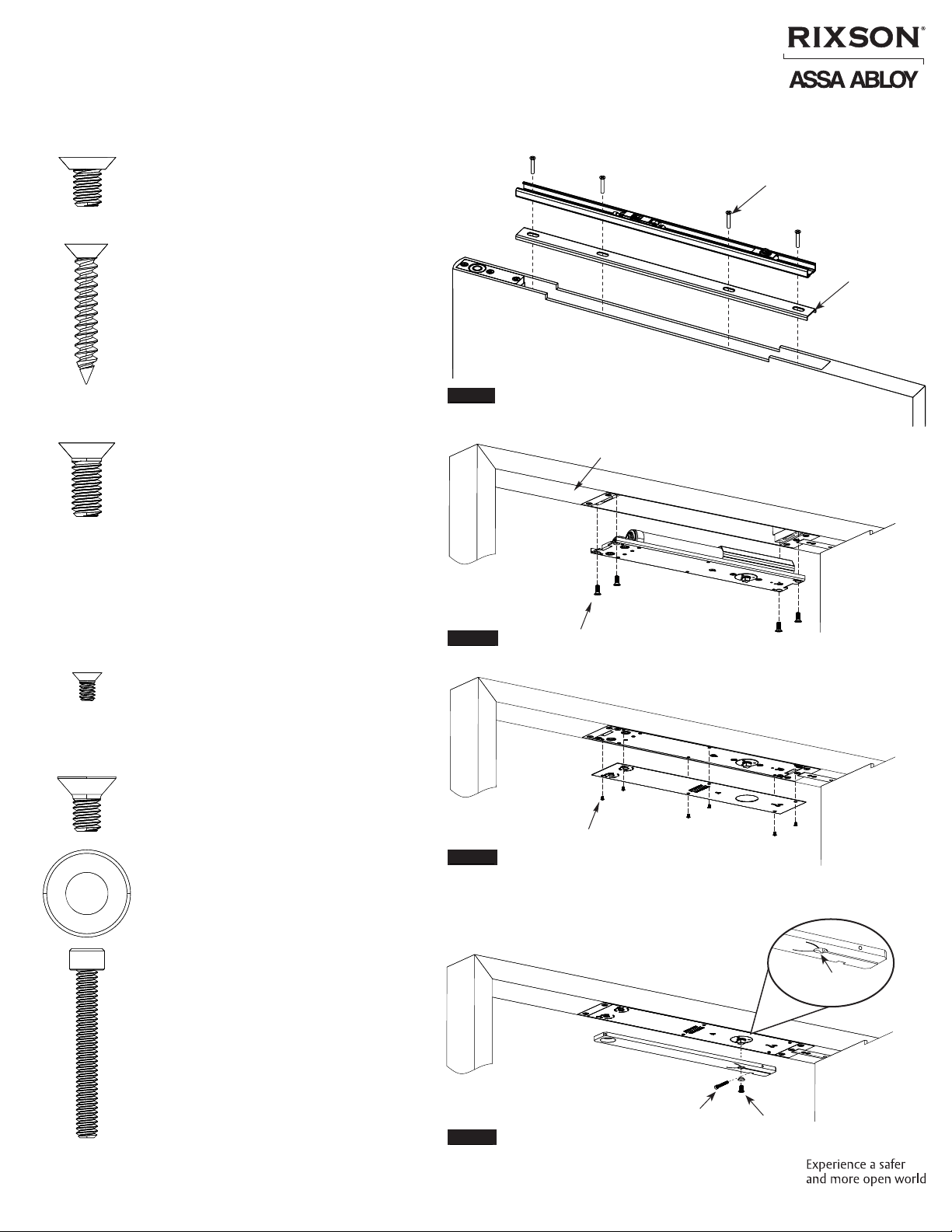 RIXSON®
ASSA ABLOY

Experience a safer and more open world