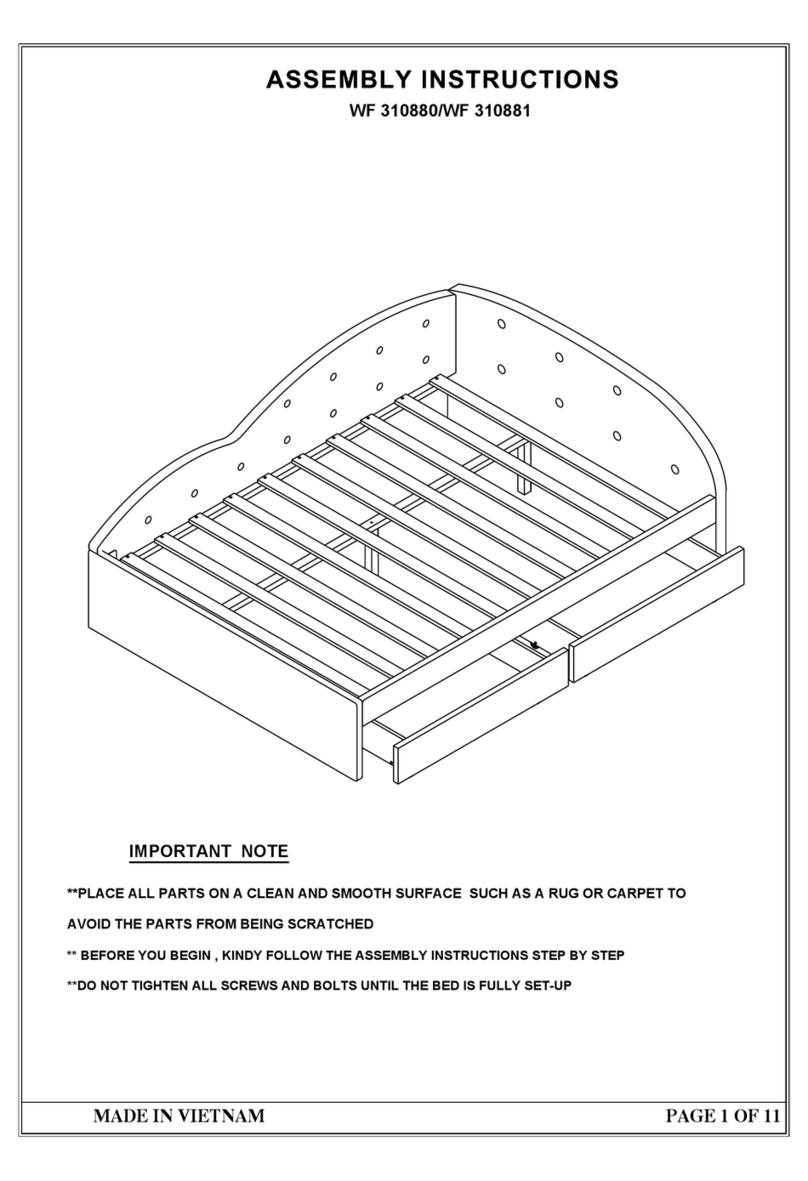 ASSEMBLY INSTRUCTIONS
WF 310880/WF 310881

IMPORTANT NOTE

**PLACE ALL PARTS ON A CLEAN AND SMOOTH SURFACE SUCH AS A RUG OR CARPET TO AVOID THE PARTS FROM BEING SCRATCHED

** BEFORE YOU BEGIN , KINDY FOLLOW THE ASSEMBLY INSTRUCTIONS STEP BY STEP

**DO NOT TIGHTEN ALL SCREWS AND BOLTS UNTIL THE BED IS FULLY SET-UP

MADE IN VIETNAM

PAGE 1 OF 11