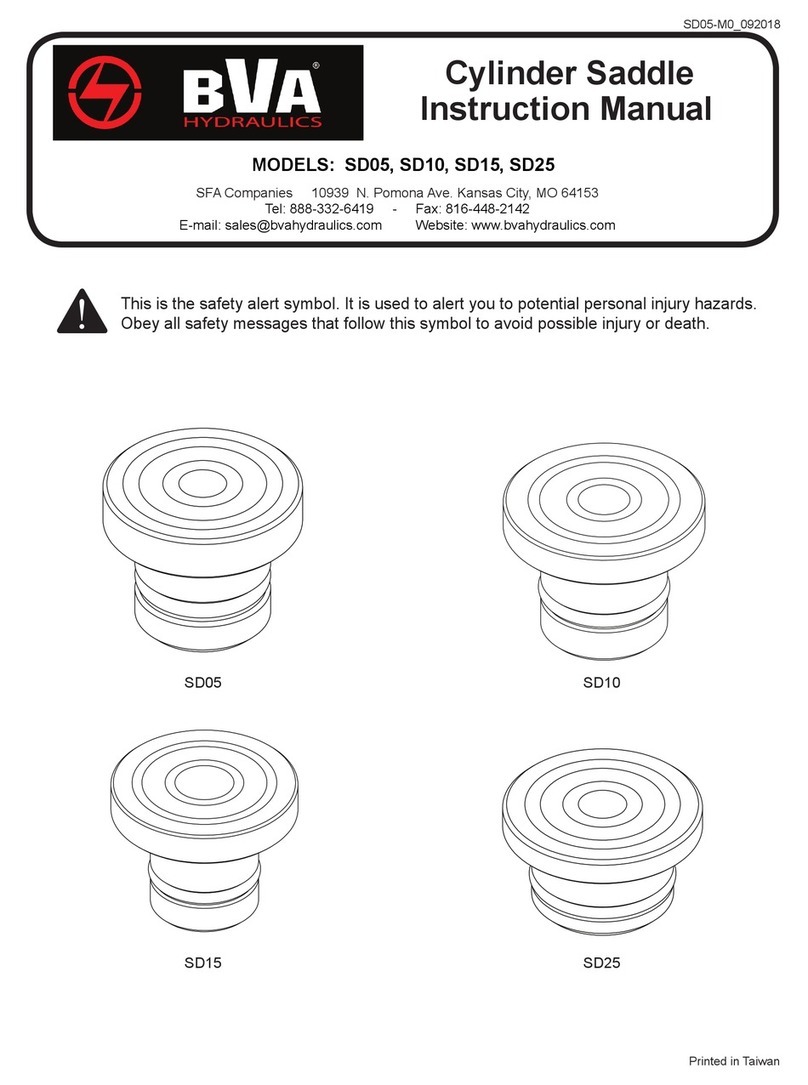 SD05-M0_092018

BVA®
HYDRAULICS

Cylinder Saddle
Instruction Manual

MODELS: SD05, SD10, SD15, SD25

SFA Companies 10939 N. Pomona Ave. Kansas City, MO 64153
Tel: 888-332-6419 - Fax: 816-448-2142
E-mail: sales@bvahydraulics.com Website: www.bvahydraulics.com

This is the safety alert symbol. It is used to alert you to potential personal injury hazards. Obey all safety messages that follow this symbol to avoid possible injury or death.

SD05

SD10

SD15

SD25

Printed in Taiwan