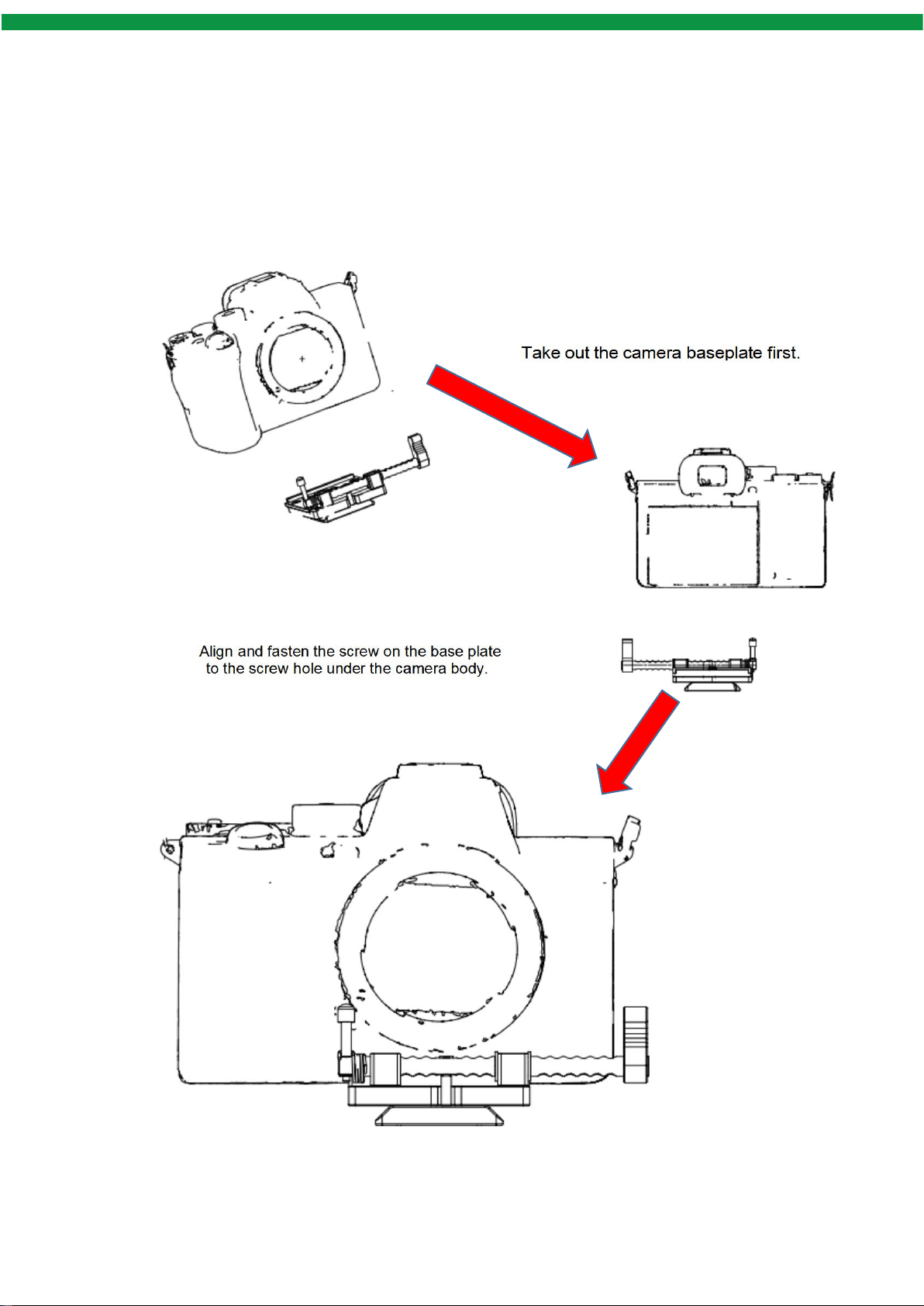 Take out the camera baseplate first.

Align and fasten the screw on the base plate to the screw hole under the camera body.