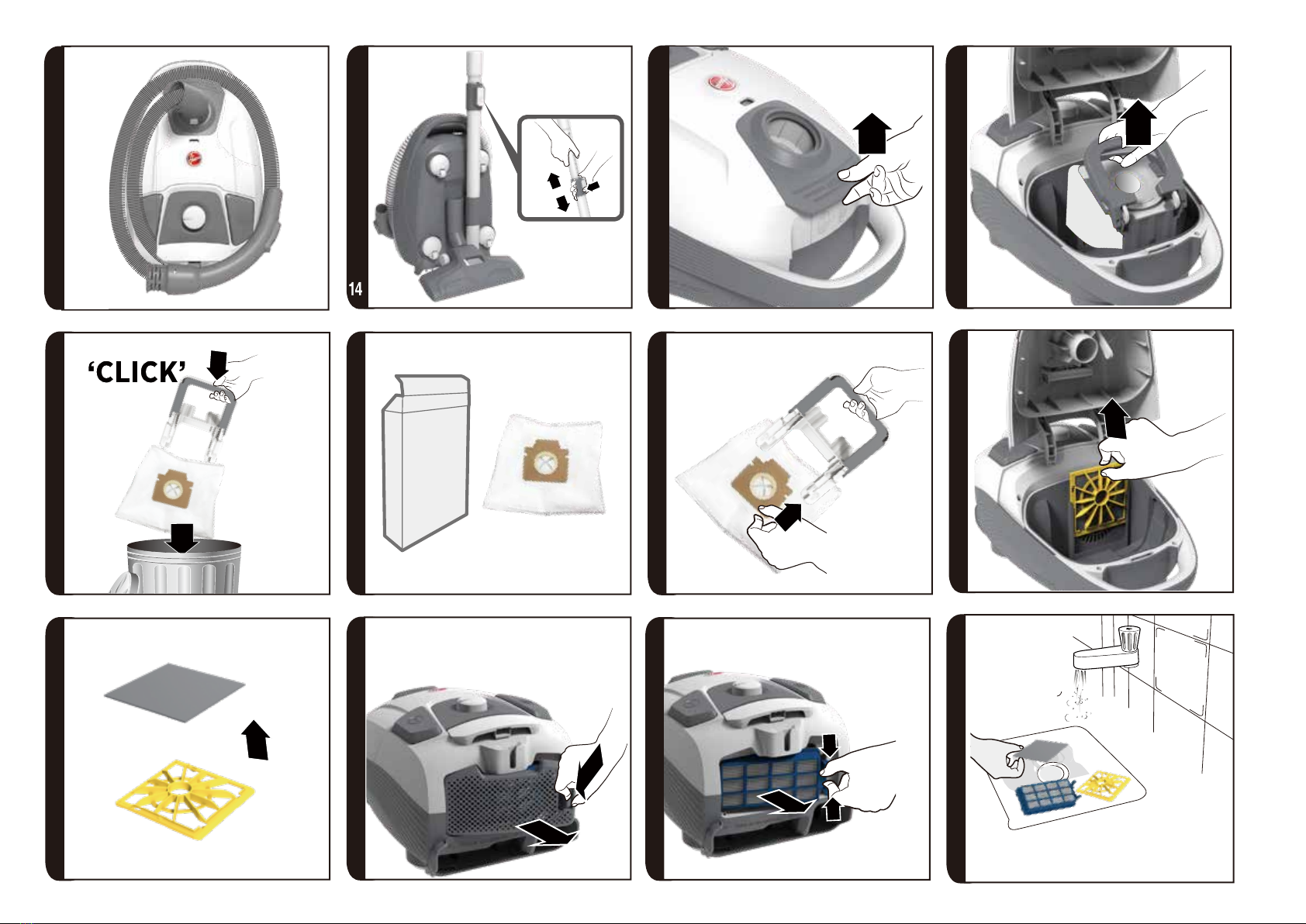 14

'CLICK'