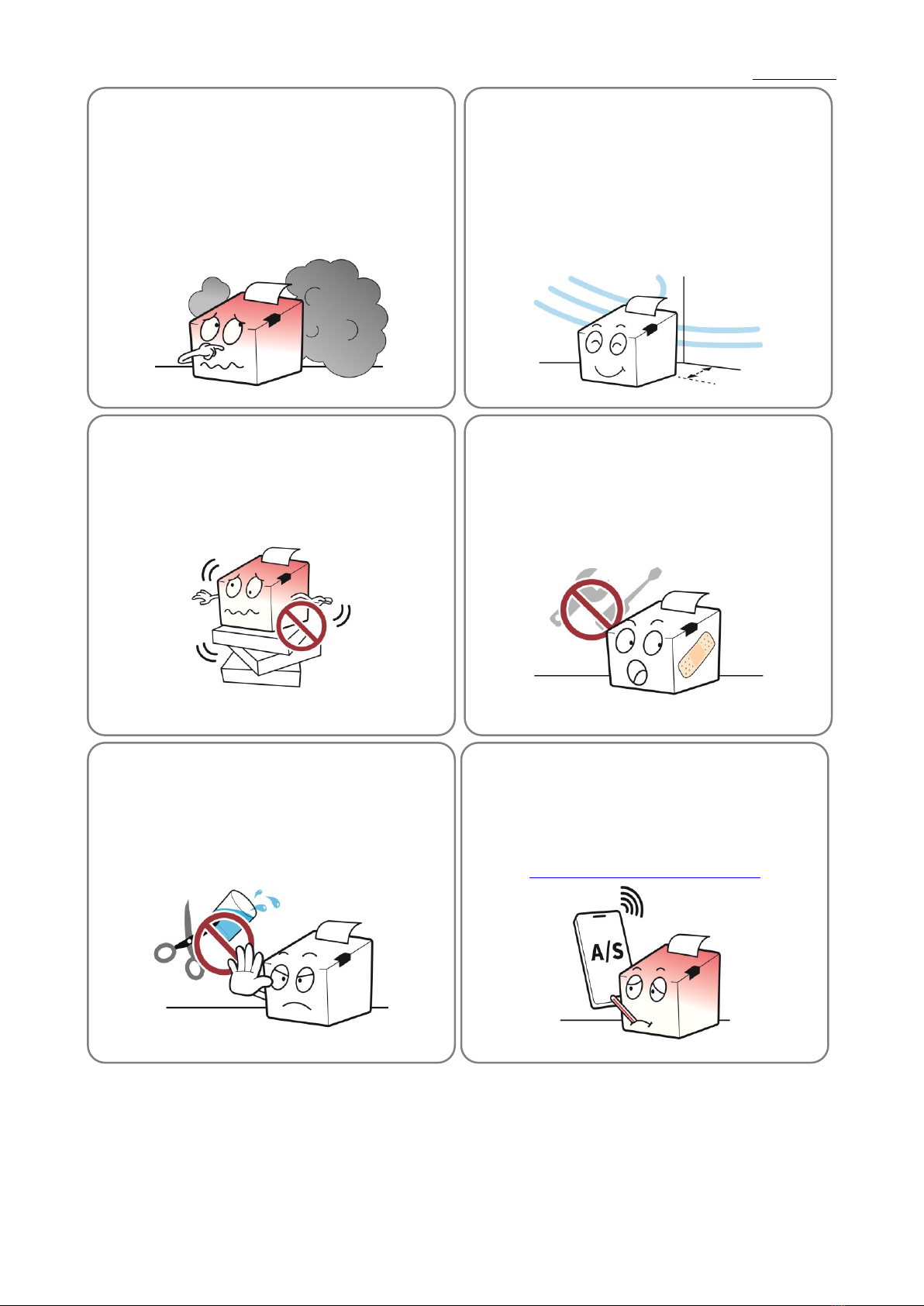 A/S