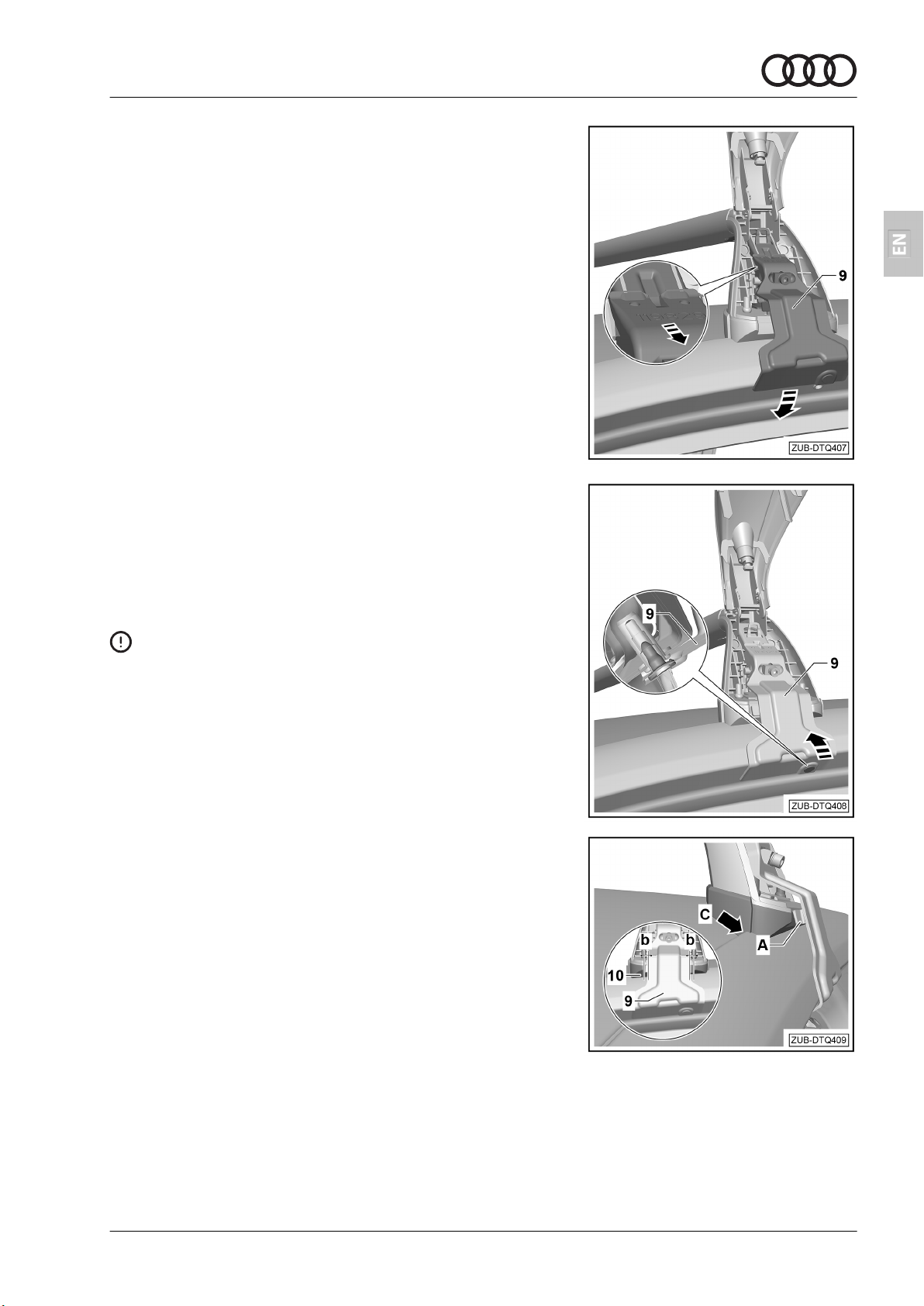 EN

9

ZUB-DTQ407

9

9

ZUB-DTQ408

C

b

b

A

10

9

ZUB-DTQ409