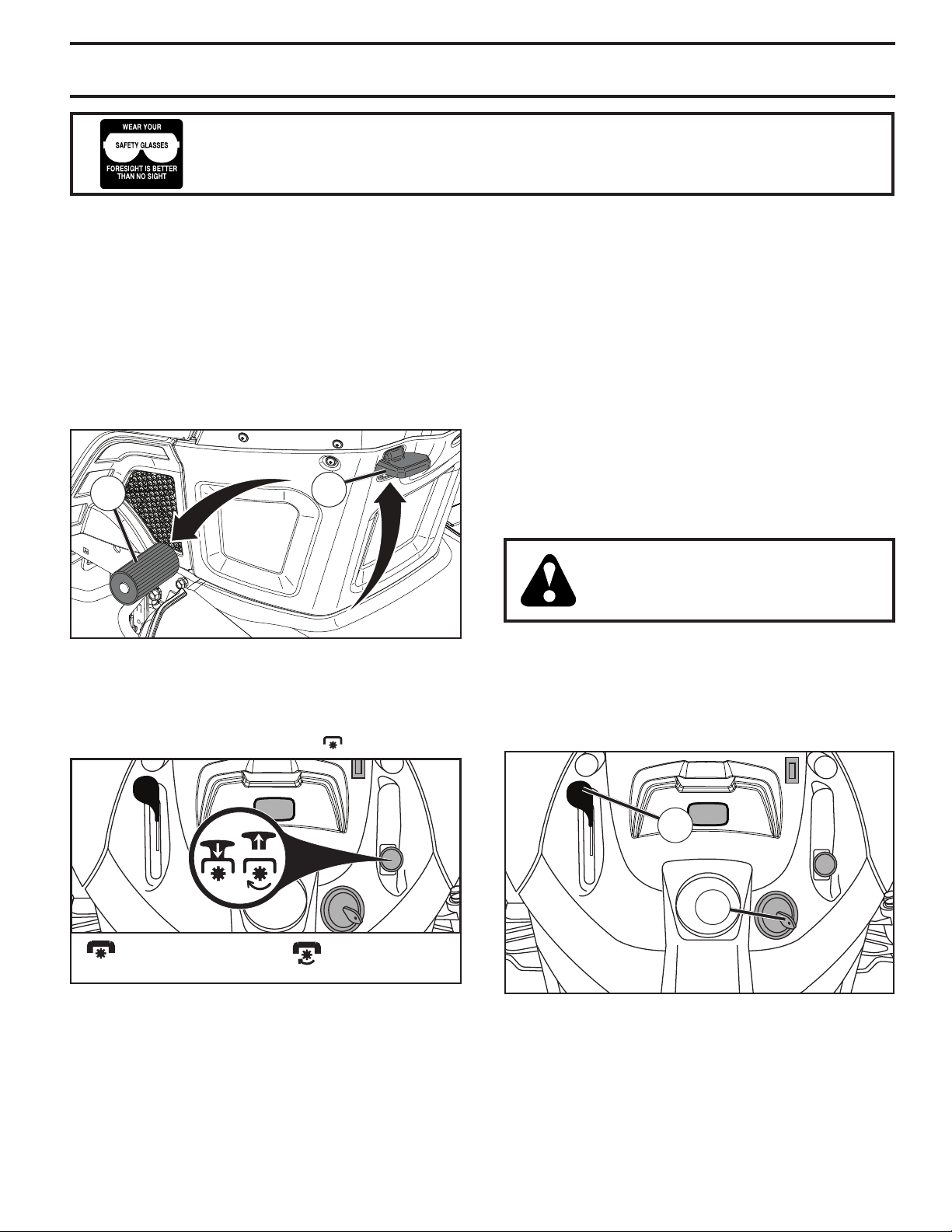 WEAR YOUR
SAFETY GLASSES
FORESIGHT IS BETTER THAN NO SIGHT