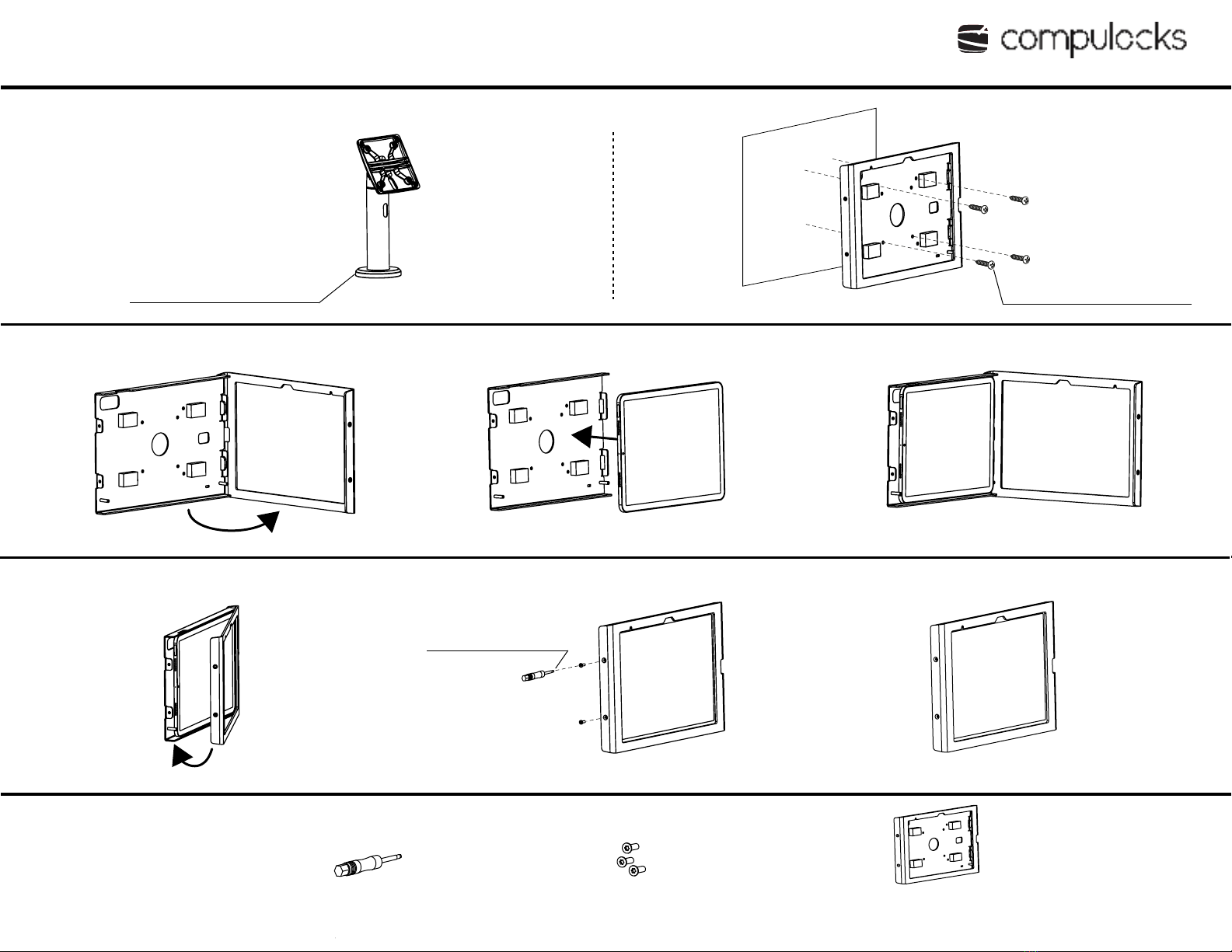 compulocks