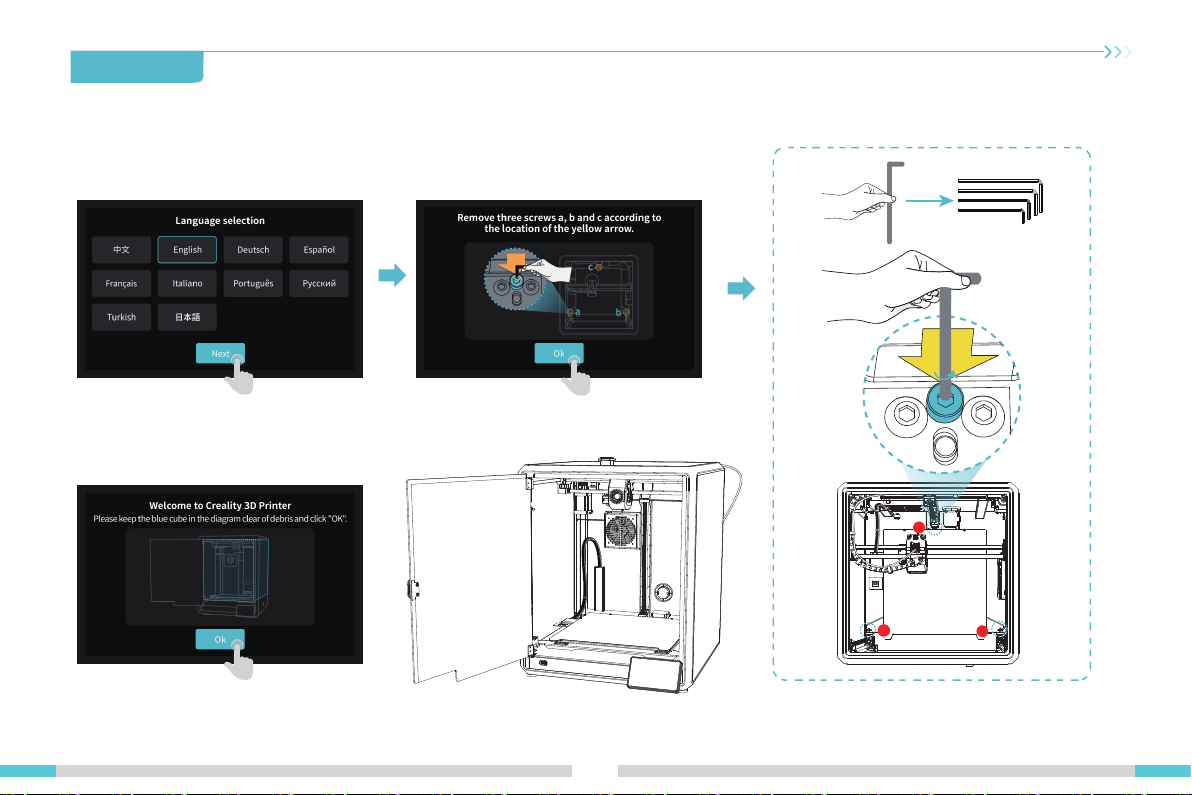 Language selection

中文
English
Deutsch
Español
Français
Italiano
Português
Русский
Turkish
日本語

Next

Remove three screws a, b and c according to the location of the yellow arrow.

c
a
b

Ok

Welcome to Creality 3D Printer
Please keep the blue cube in the diagram clear of debris and click "OK".

Ok