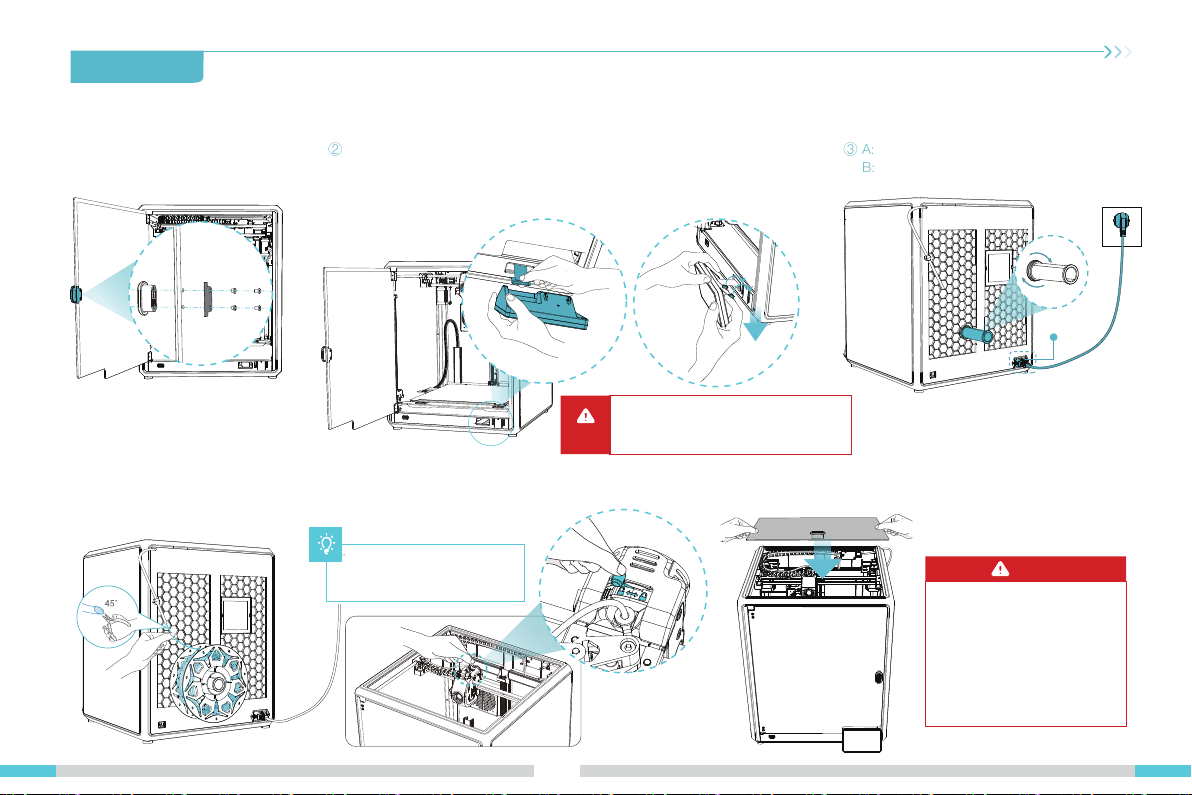 ②

③ A:
B:

45°