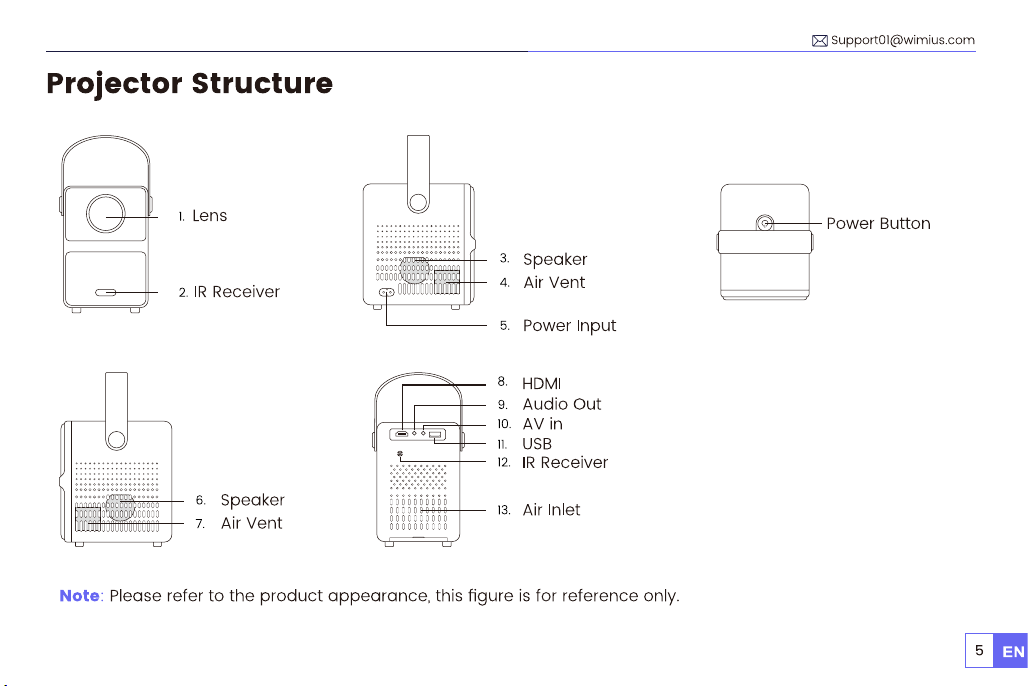 Support01@wimius.com

Projector Structure

1. Lens

2. IR Receiver

3. Speaker
4. Air Vent

5. Power Input

Power Button

6. Speaker
7. Air Vent

8. HDMI
9. Audio Out
10. AV in
11. USB
12. IR Receiver

13. Air Inlet

Note: Please refer to the product appearance, this figure is for reference only.

5 EN