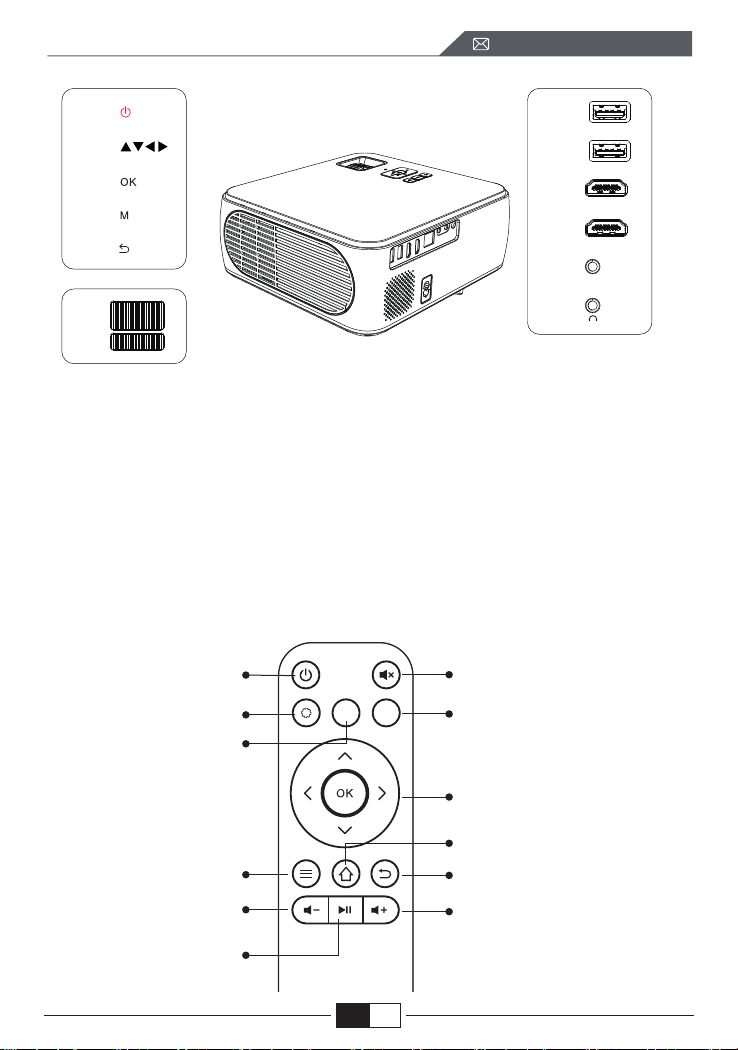 OK

M

OK