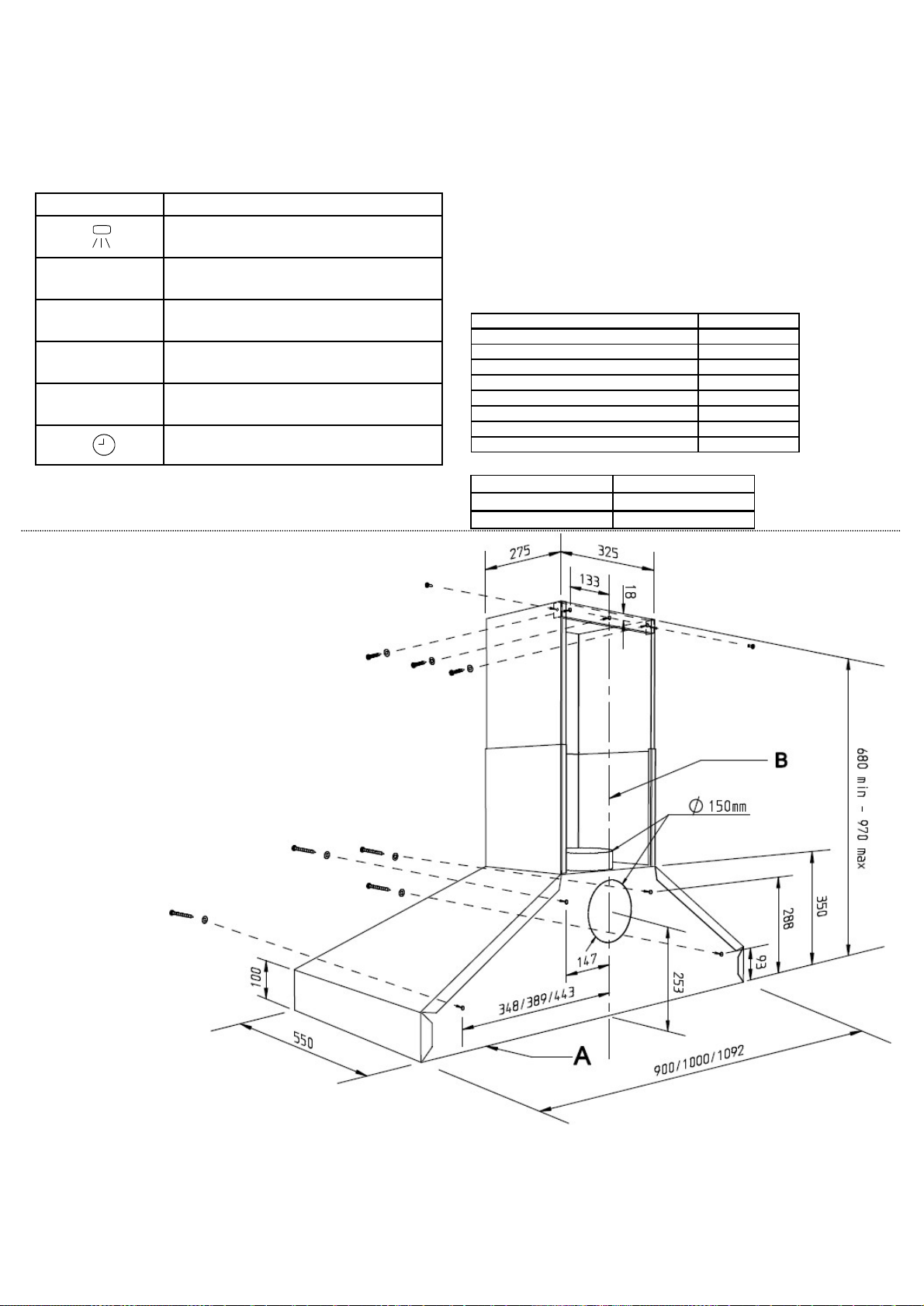 275

325

133

18

B

$\varnothing$ 150mm

680 min - 970 max

350

288

93

147

253

100

348/389/443

550

A

900/1000/1092