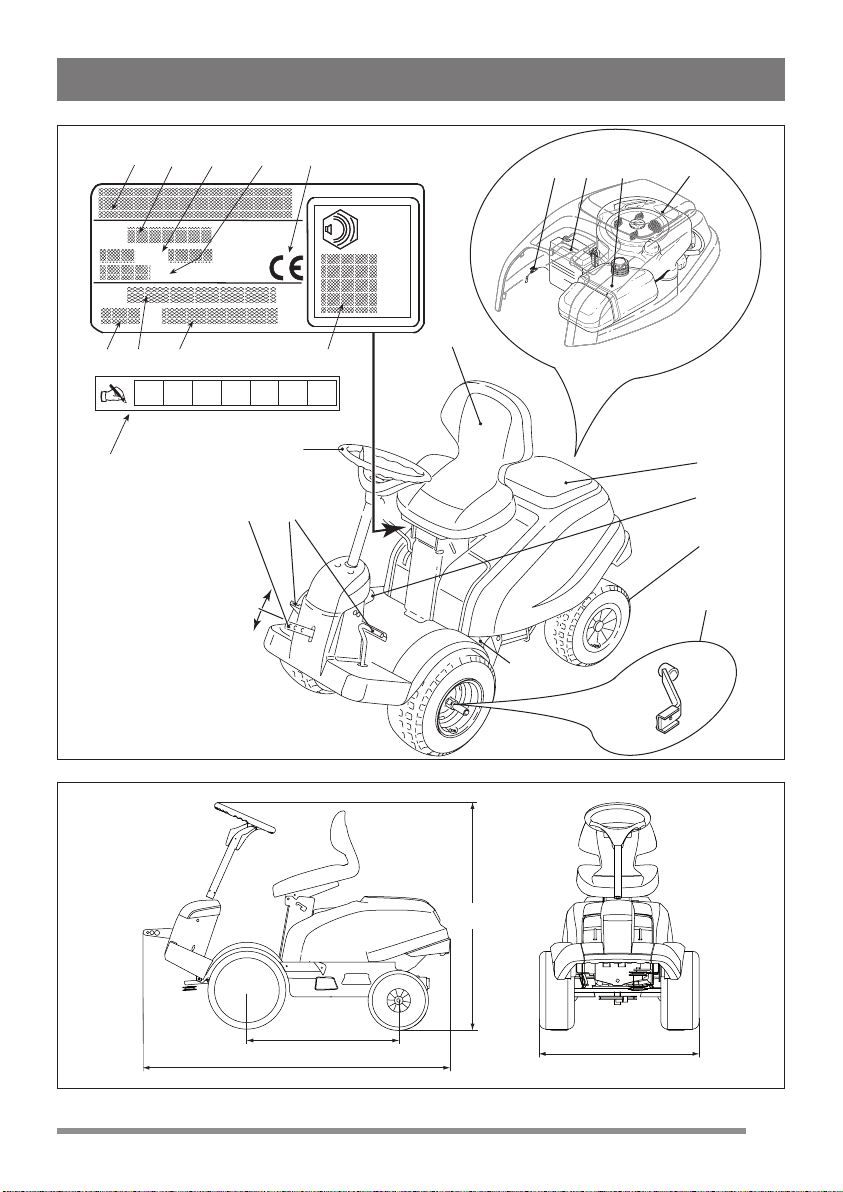 CE